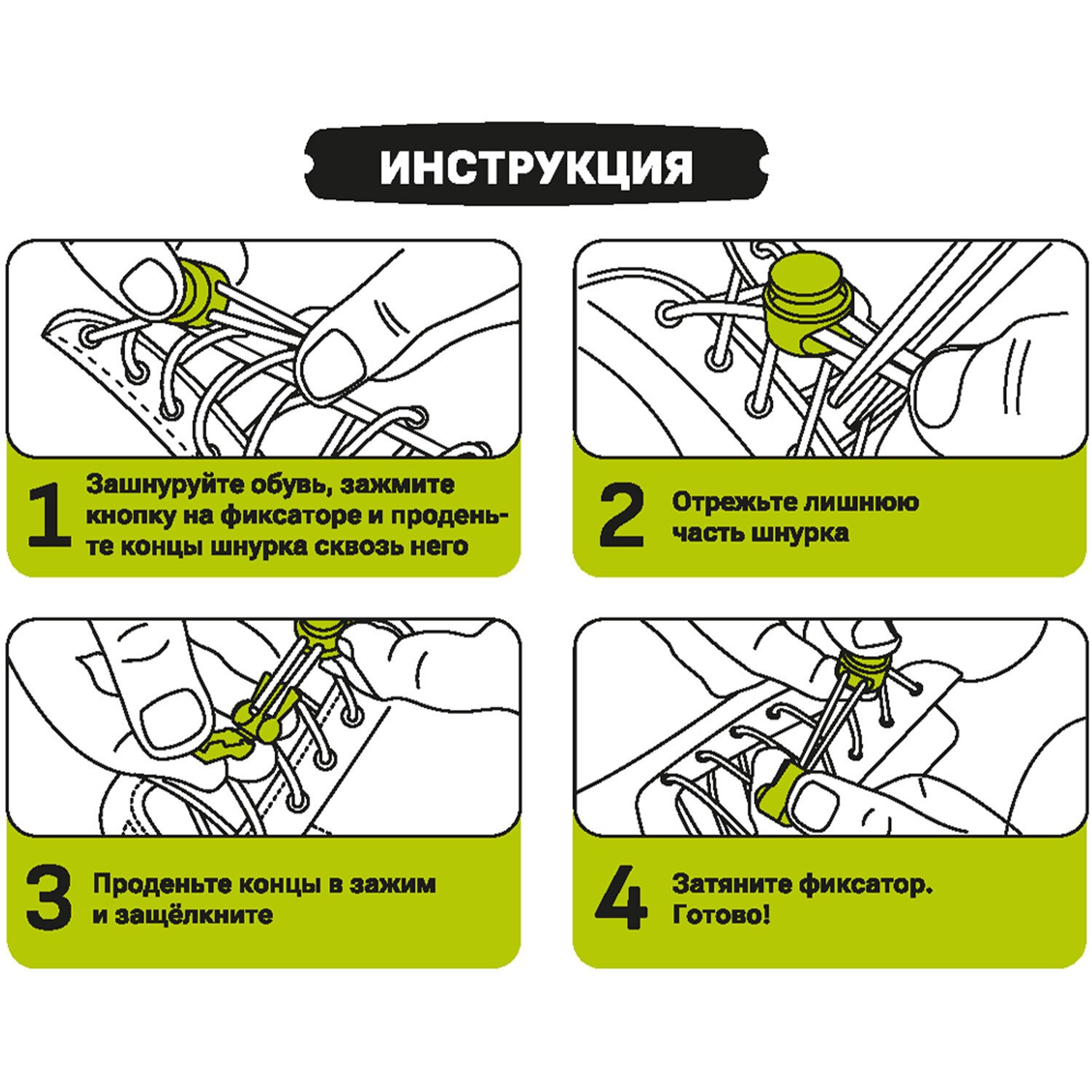 ИНСТРУКЦИЯ

1 Зашнуруйте обувь, зажмите кнопку на фиксаторе и проденьте концы шнурка сквозь него

2 Отрежьте лишнюю часть шнурка

3 Проденьте концы в зажим и защёлкните

4 Затяните фиксатор. Готово!