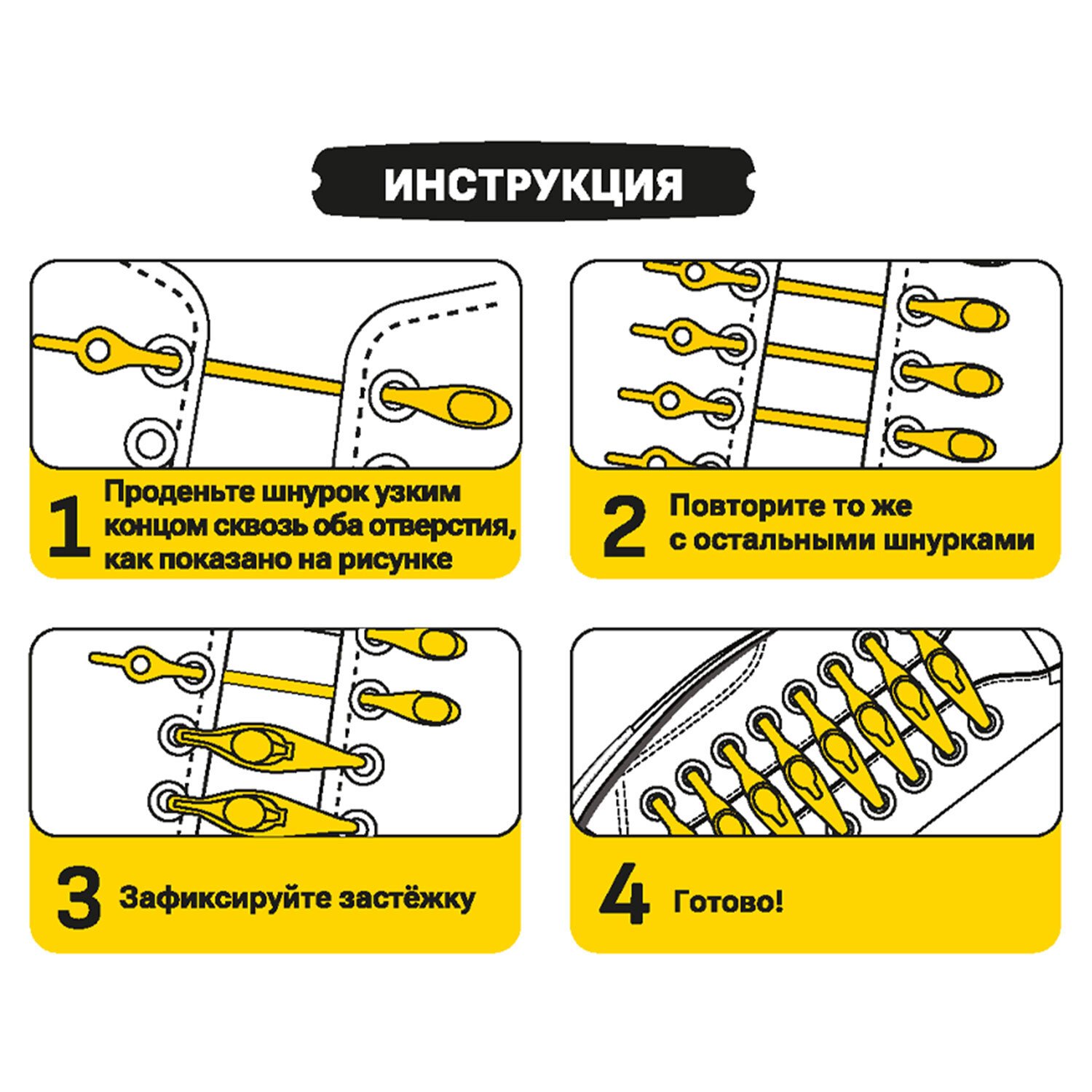 ИНСТРУКЦИЯ

1 Проденьте шнурок узким концом сквозь оба отверстия, как показано на рисунке

2 Повторите то же с остальными шнурками

3 Зафиксируйте застёжку

4 Готово!