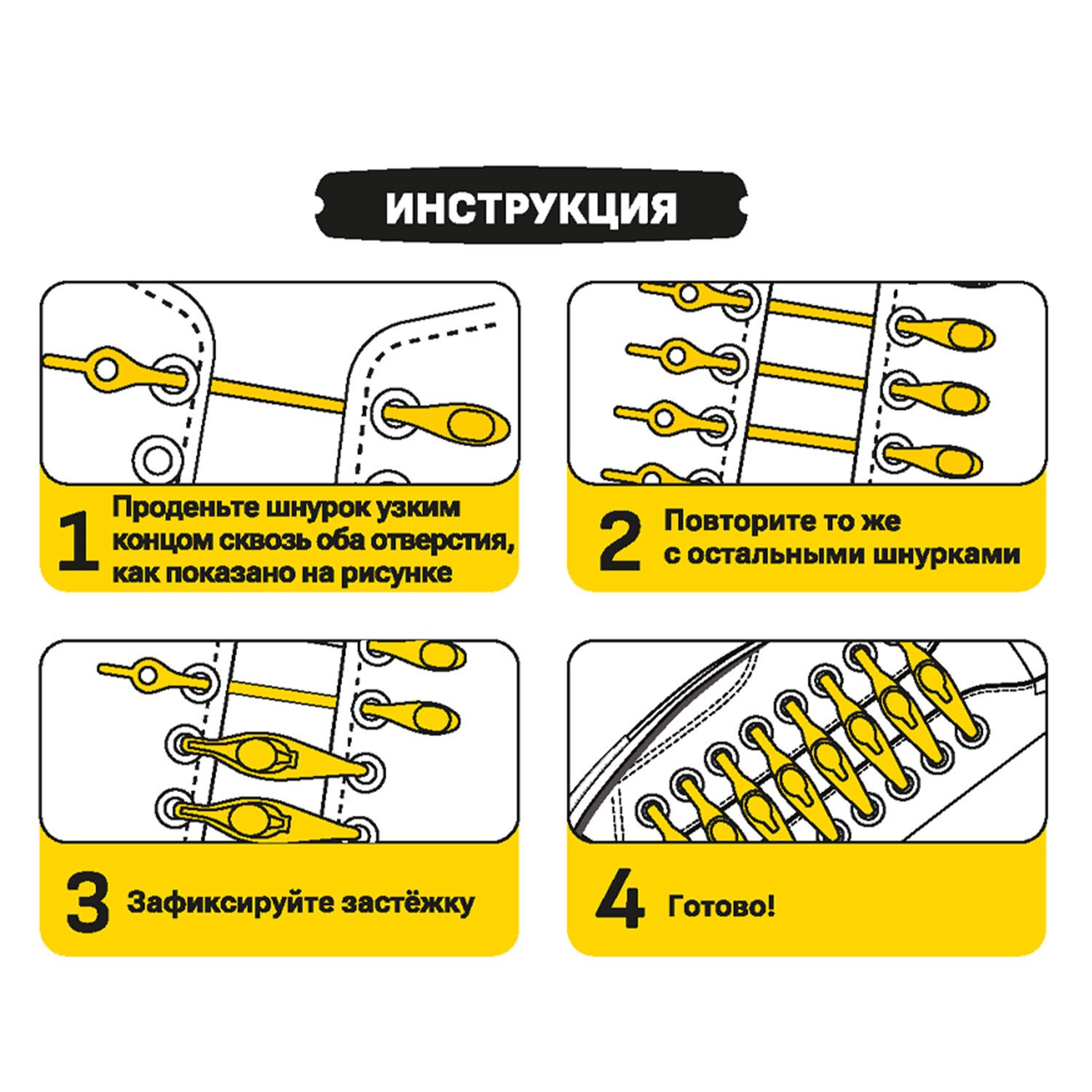 ИНСТРУКЦИЯ

1 Проденьте шнурок узким концом сквозь оба отверстия, как показано на рисунке

2 Повторите то же с остальными шнурками

3 Зафиксируйте застёжку

4 Готово!