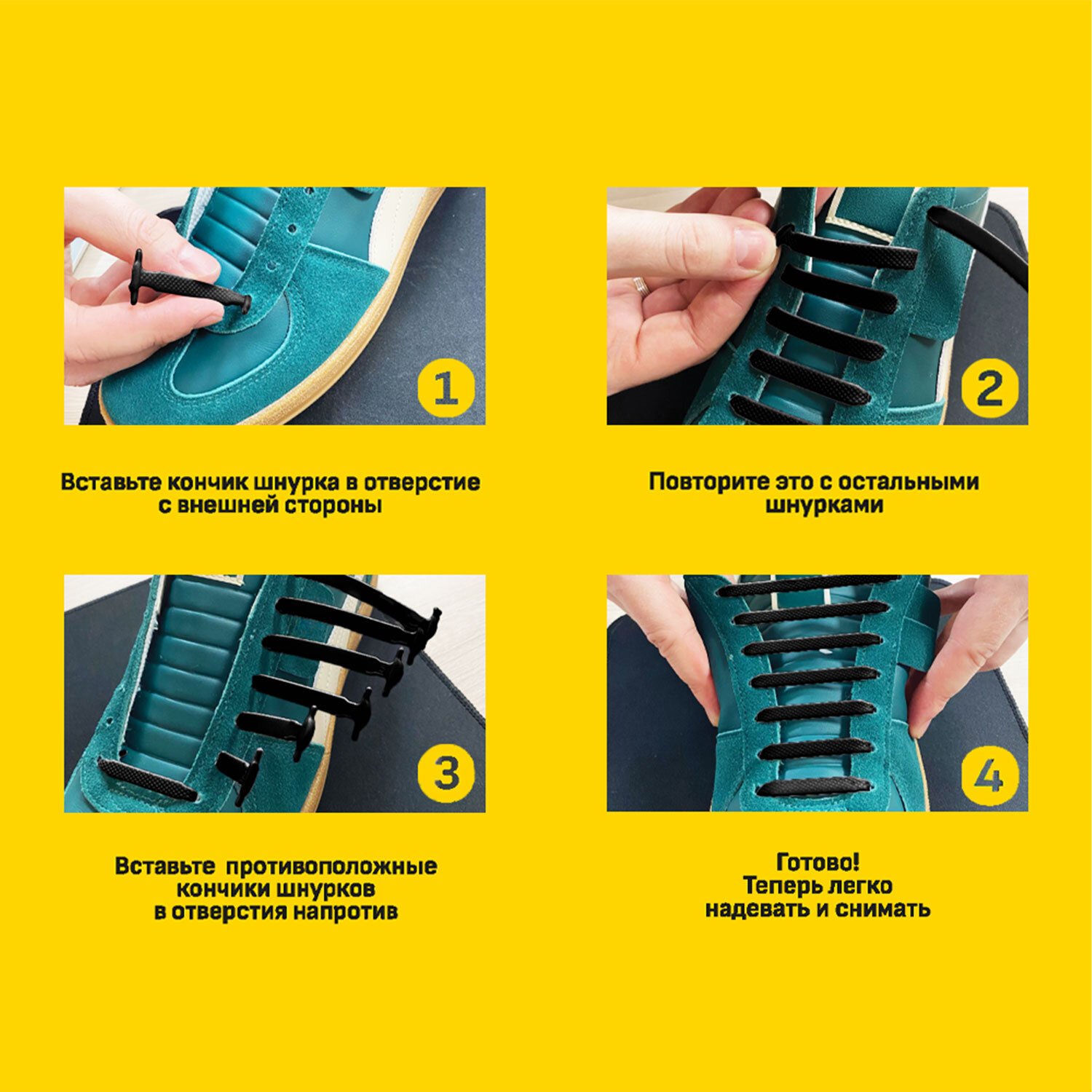 1

Вставьте кончик шнурка в отверстие с внешней стороны

2

Повторите это с остальными шнурками

3

Вставьте  противоположные кончики шнурков в отверстия напротив

4

Готово!
Теперь легко надевать и снимать