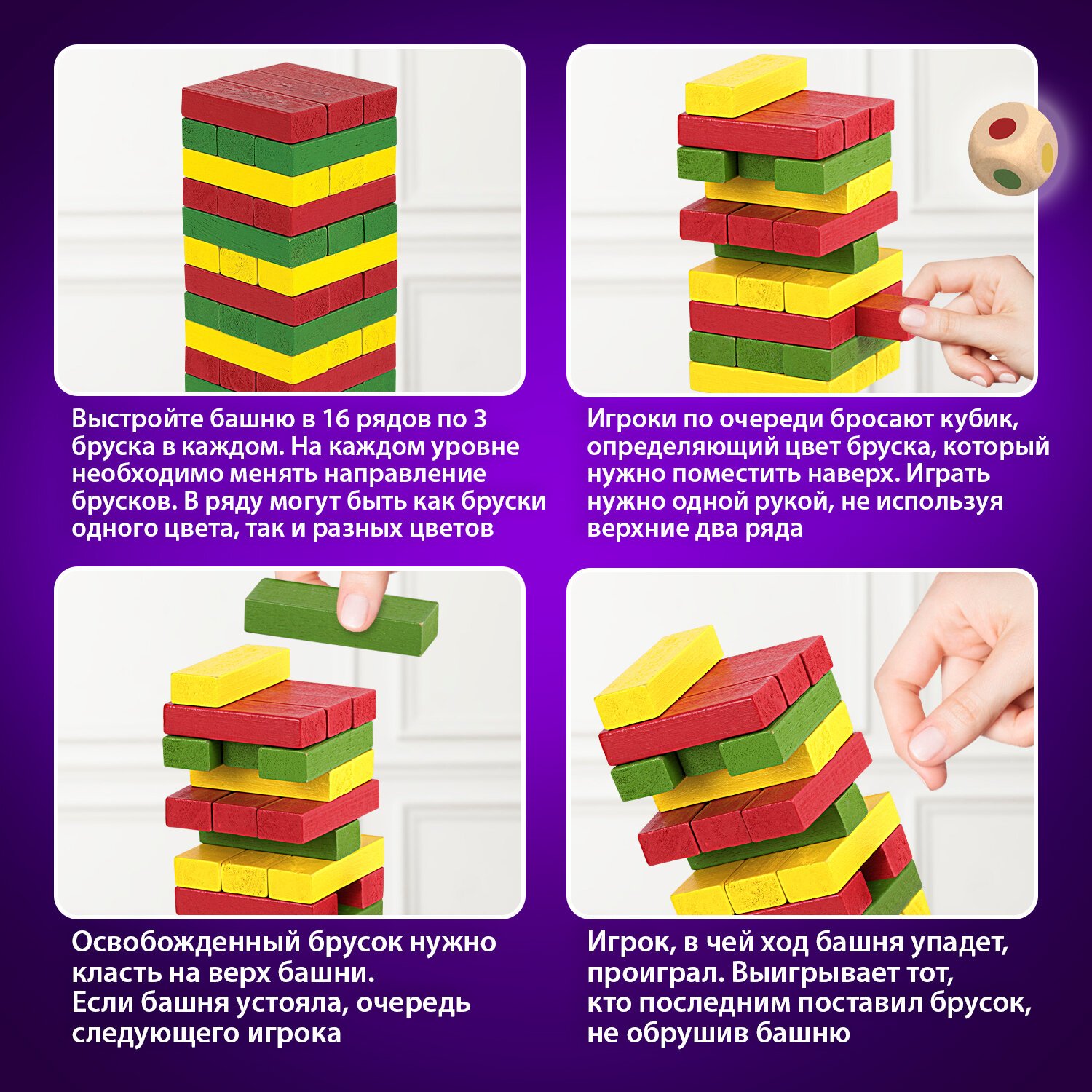 Выстройте башню в 16 рядов по 3 бруска в каждом. На каждом уровне необходимо менять направление брусков. В ряду могут быть как бруски одного цвета, так и разных цветов

Игроки по очереди бросают кубик, определяющий цвет бруска, который нужно поместить наверх. Играть нужно одной рукой, не используя верхние два ряда

Освобожденный брусок нужно класть на верх башни.
Если башня устояла, очередь следующего игрока

Игрок, в чей ход башня упадет, проиграл. Выигрывает тот, кто последним поставил брусок, не обрушив башню