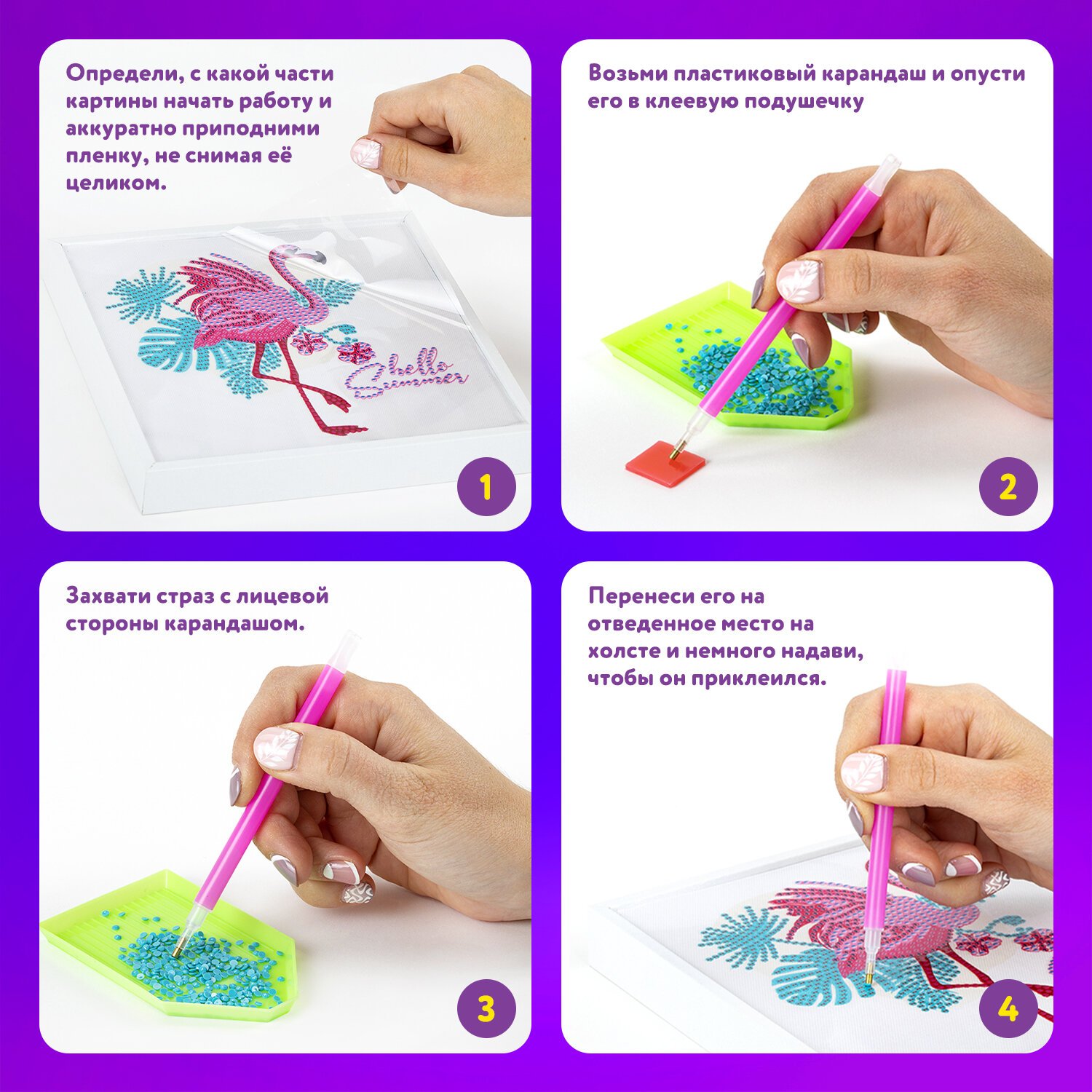 Определи, с какой части картины начать работу и аккуратно приподними пленку, не снимая её целиком.

hello Summer

1

Возьми пластиковый карандаш и опусти его в клеевую подушечку

2

Захвати страз с лицевой стороны карандашом.

3

Перенеси его на отведенное место на холсте и немного надави, чтобы он приклеился.

4