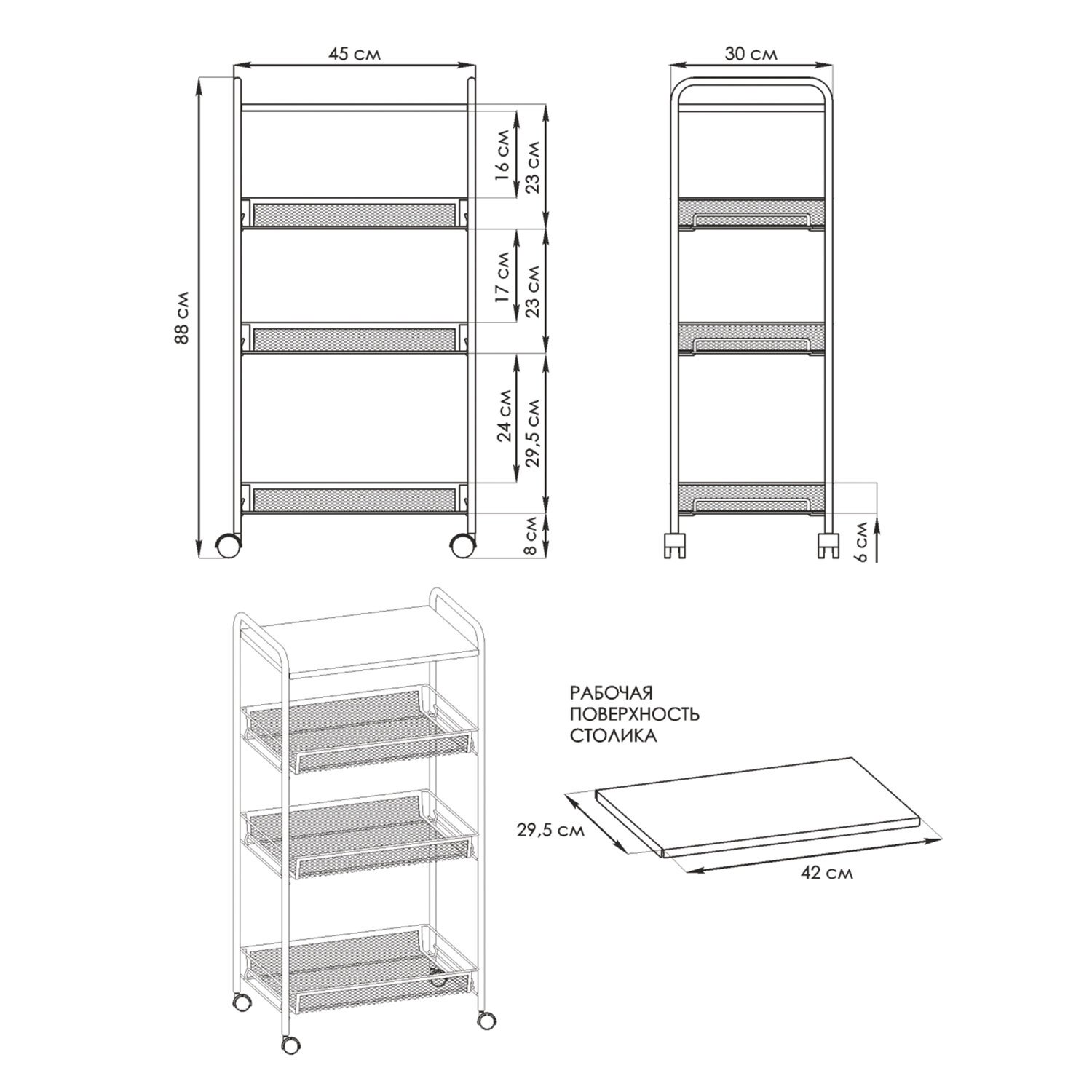 45 см

88 см

16 см

23 см

17 см

23 см

24 см

29,5 см

8 см

30 см

6 см

РАБОЧАЯ
ПОВЕРХНОСТЬ
СТОЛИКА

29,5 см

42 см