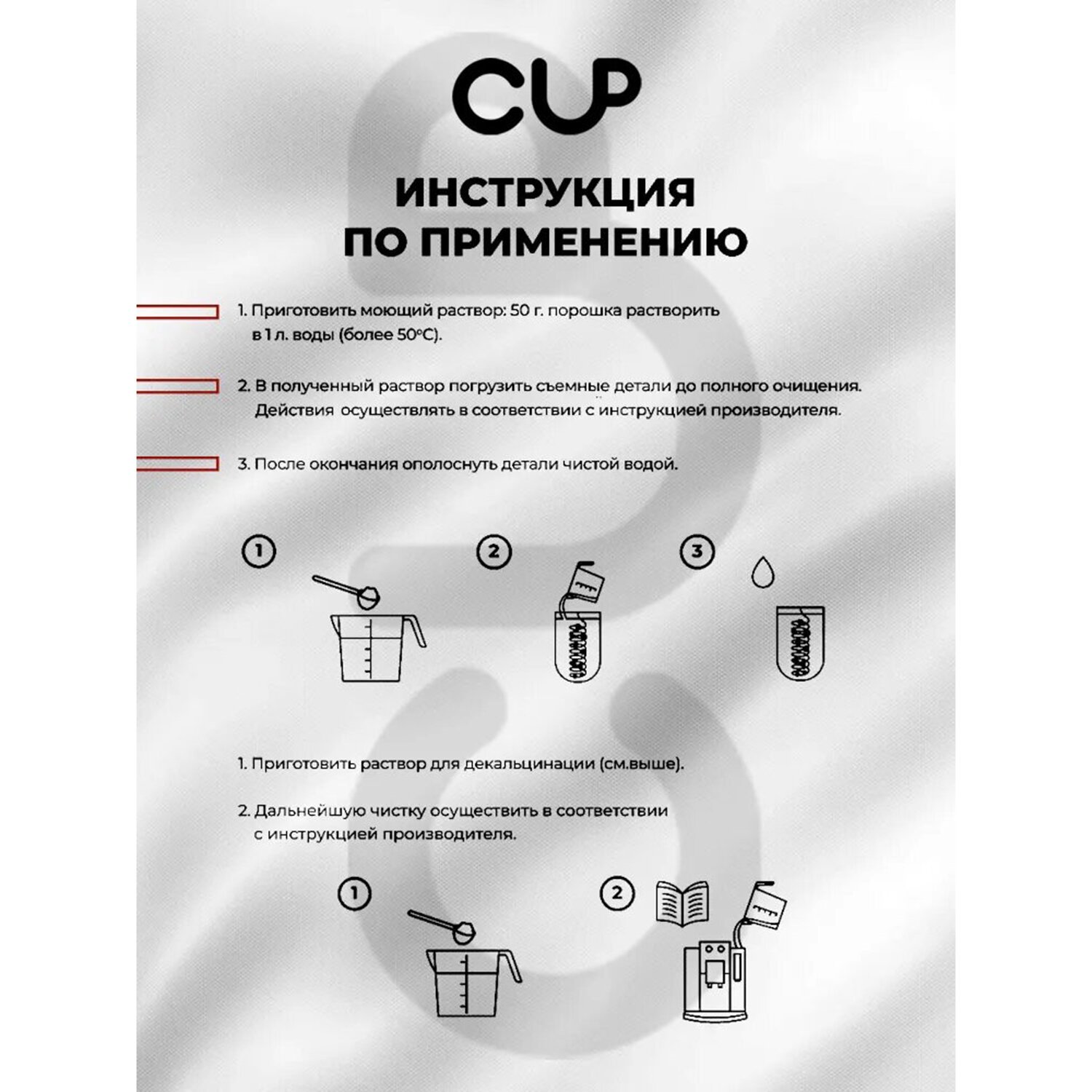 CUP

ИНСТРУКЦИЯ ПО ПРИМЕНЕНИЮ

1. Приготовить моющий раствор: 50 г. порошка растворить в 1 л. воды (более 50°С).

2. В полученный раствор погрузить съемные детали до полного очищения. Действия осуществлять в соответствии с инструкцией производителя.

3. После окончания ополоснуть детали чистой водой.

1

2

3

1. Приготовить раствор для декальцинации (см.выше).

2. Дальнейшую чистку осуществить в соответствии с инструкцией производителя.

1

2