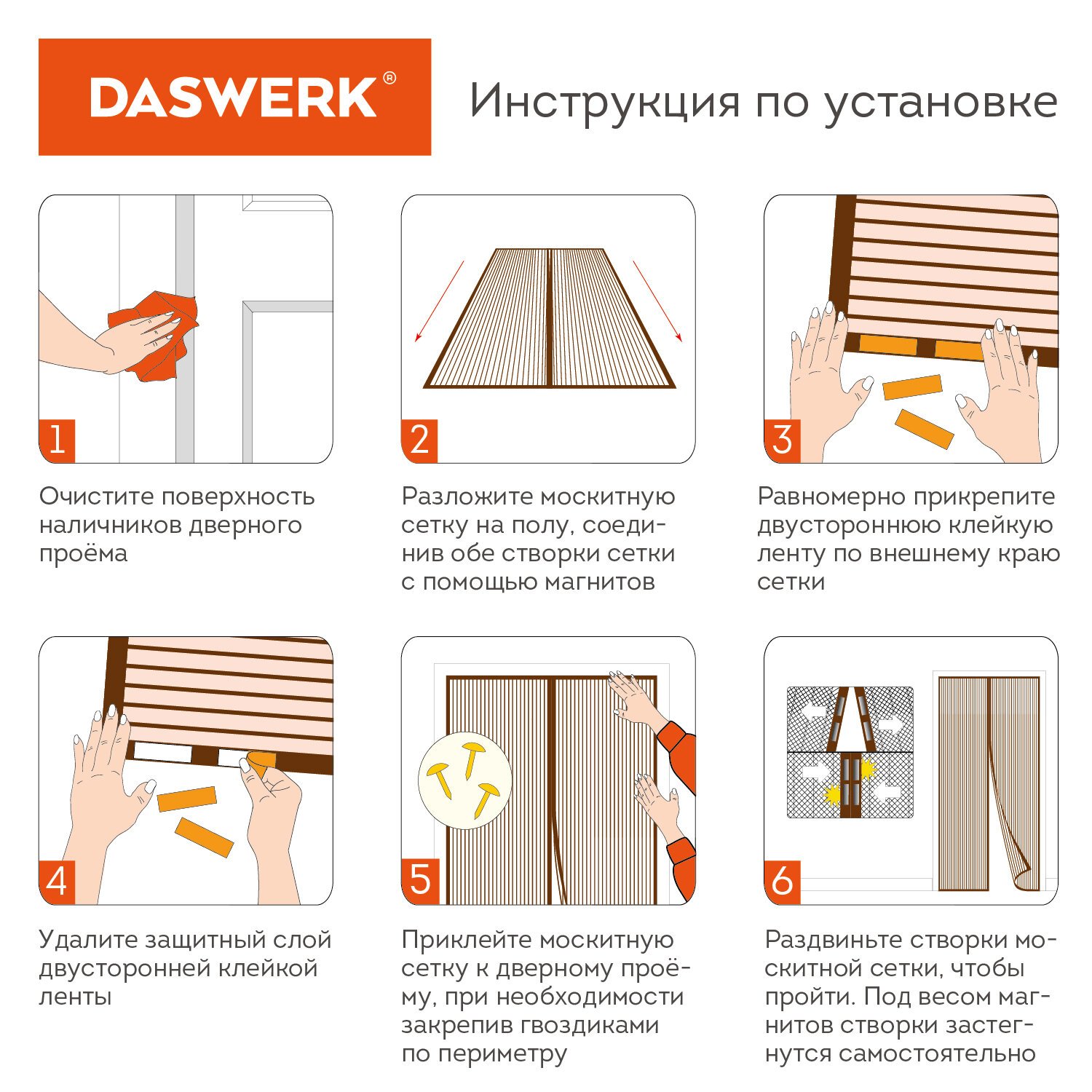 DASWERK®

Инструкция по установке

1

Очистите поверхность наличников дверного проёма

2

Разложите москитную сетку на полу, соединив обе створки сетки с помощью магнитов

3

Равномерно прикрепите двустороннюю клейкую ленту по внешнему краю сетки

4

Удалите защитный слой двусторонней клейкой ленты

5

Приклейте москитную сетку к дверному проёму, при необходимости закрепив гвоздиками по периметру

6

Раздвиньте створки москитной сетки, чтобы пройти. Под весом магнитов створки застегнутся самостоятельно