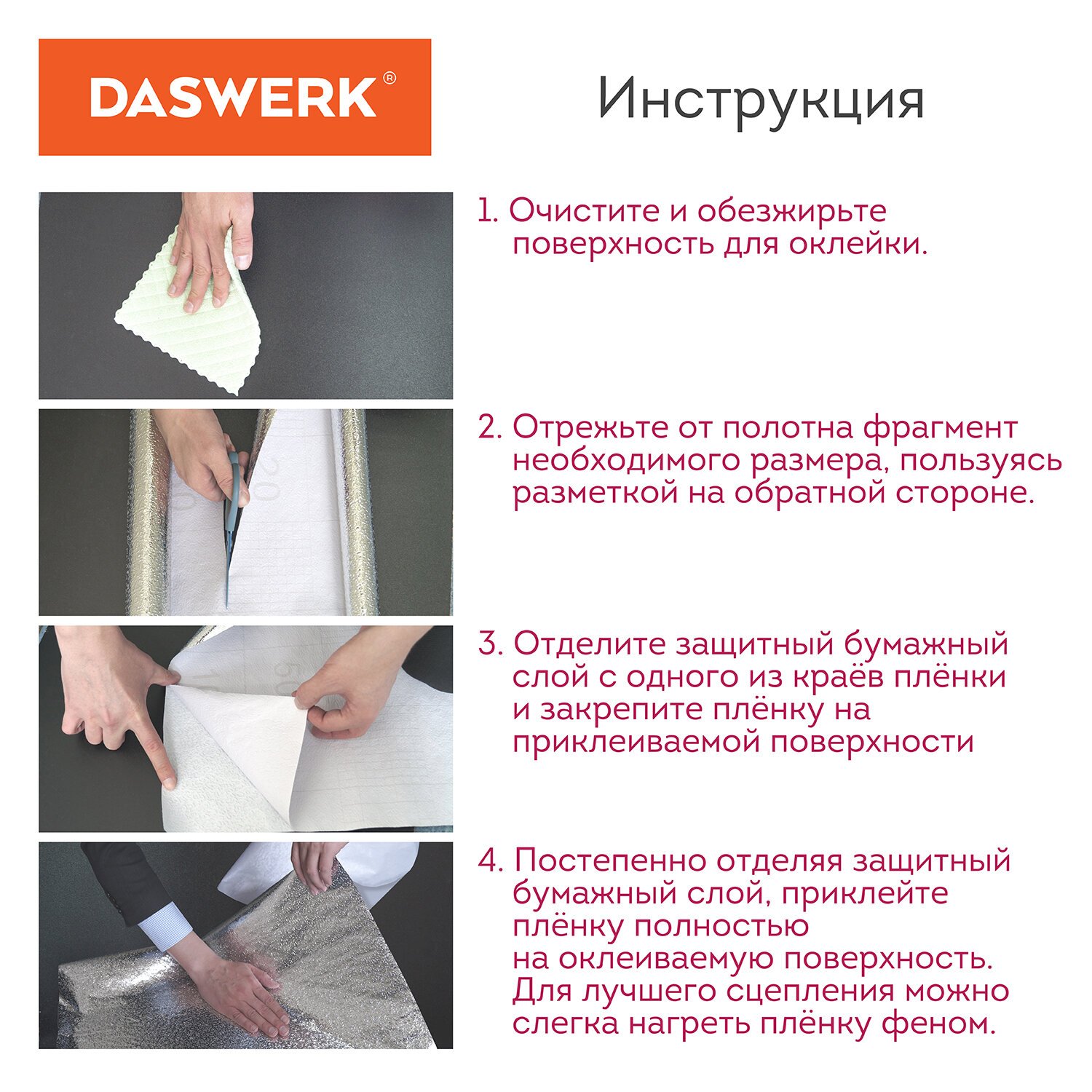 DASWERK®

Инструкция

1. Очистите и обезжирьте поверхность для оклейки.

2. Отрежьте от полотна фрагмент необходимого размера, пользуясь разметкой на обратной стороне.

3. Отделите защитный бумажный слой с одного из краёв плёнки и закрепите плёнку на приклеиваемой поверхности

4. Постепенно отделяя защитный бумажный слой, приклейте плёнку полностью на оклеиваемую поверхность. Для лучшего сцепления можно слегка нагреть плёнку феном.