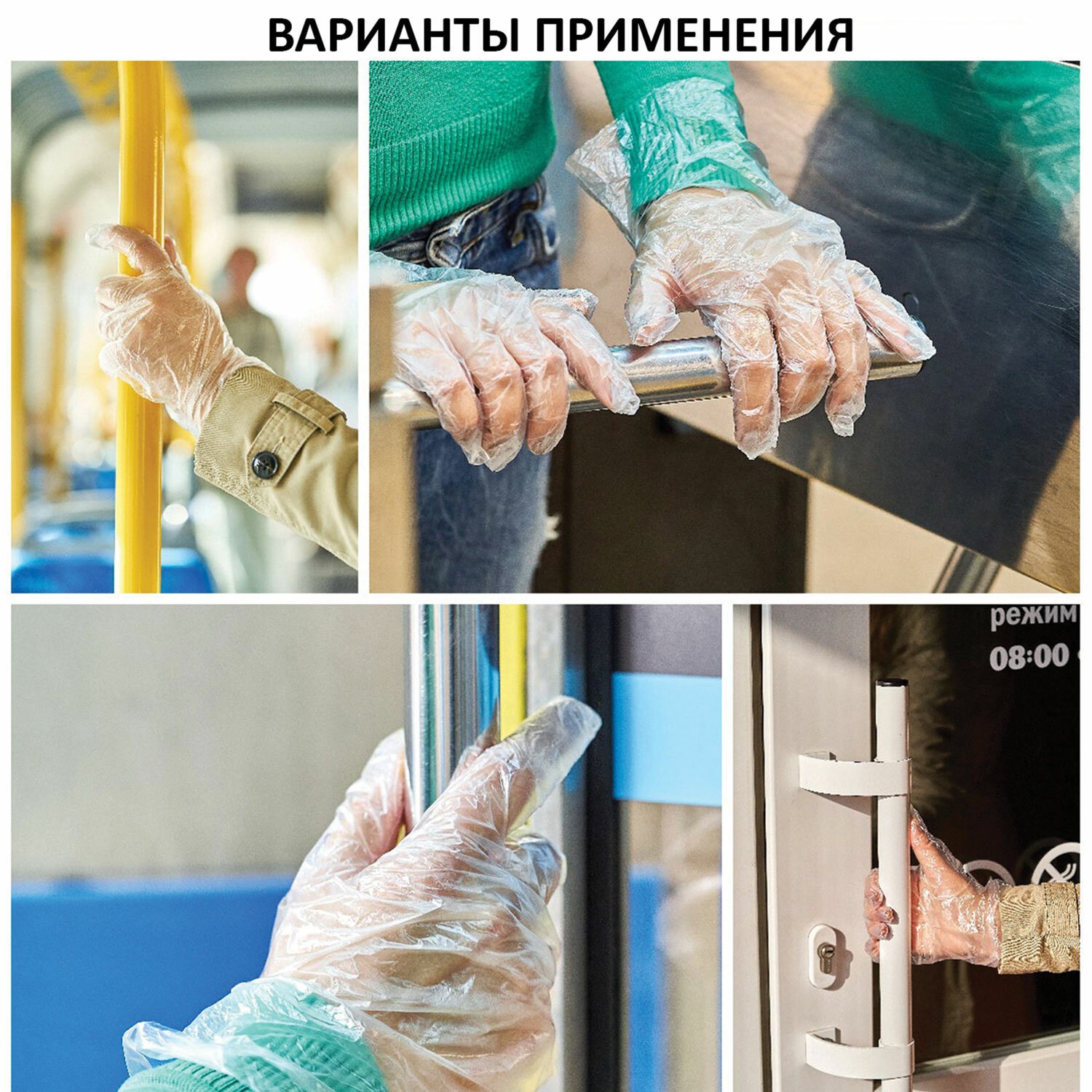 ВАРИАНТЫ ПРИМЕНЕНИЯ

режим
08:00