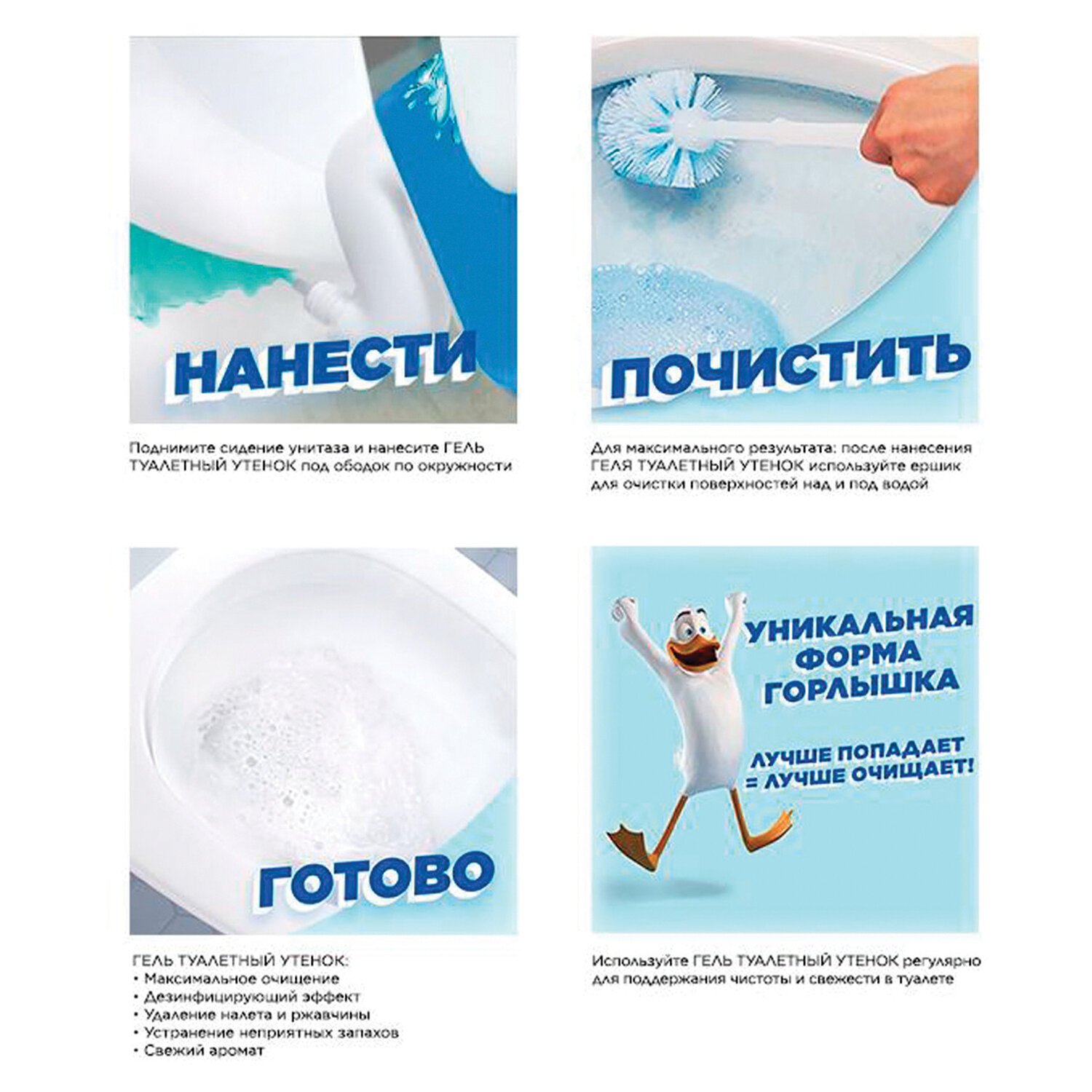 НАНЕСТИ

Поднимите сидение унитаза и нанесите ГЕЛЬ ТУАЛЕТНЫЙ УТЕНОК под ободок по окружности

ПОЧИСТИТЬ

Для максимального результата: после нанесения ГЕЛЯ ТУАЛЕТНЫЙ УТЕНОК используйте ершик для очистки поверхностей над и под водой

ГОТОВО

ГЕЛЬ ТУАЛЕТНЫЙ УТЕНОК:
• Максимальное очищение
• Дезинфицирующий эффект
• Удаление налета и ржавчины
• Устранение неприятных запахов
• Свежий аромат

УНИКАЛЬНАЯ ФОРМА ГОРЛЫШКА

ЛУЧШЕ ПОПАДАЕТ = ЛУЧШЕ ОЧИЩАЕТ!

Используйте ГЕЛЬ ТУАЛЕТНЫЙ УТЕНОК регулярно для поддержания чистоты и свежести в туалете