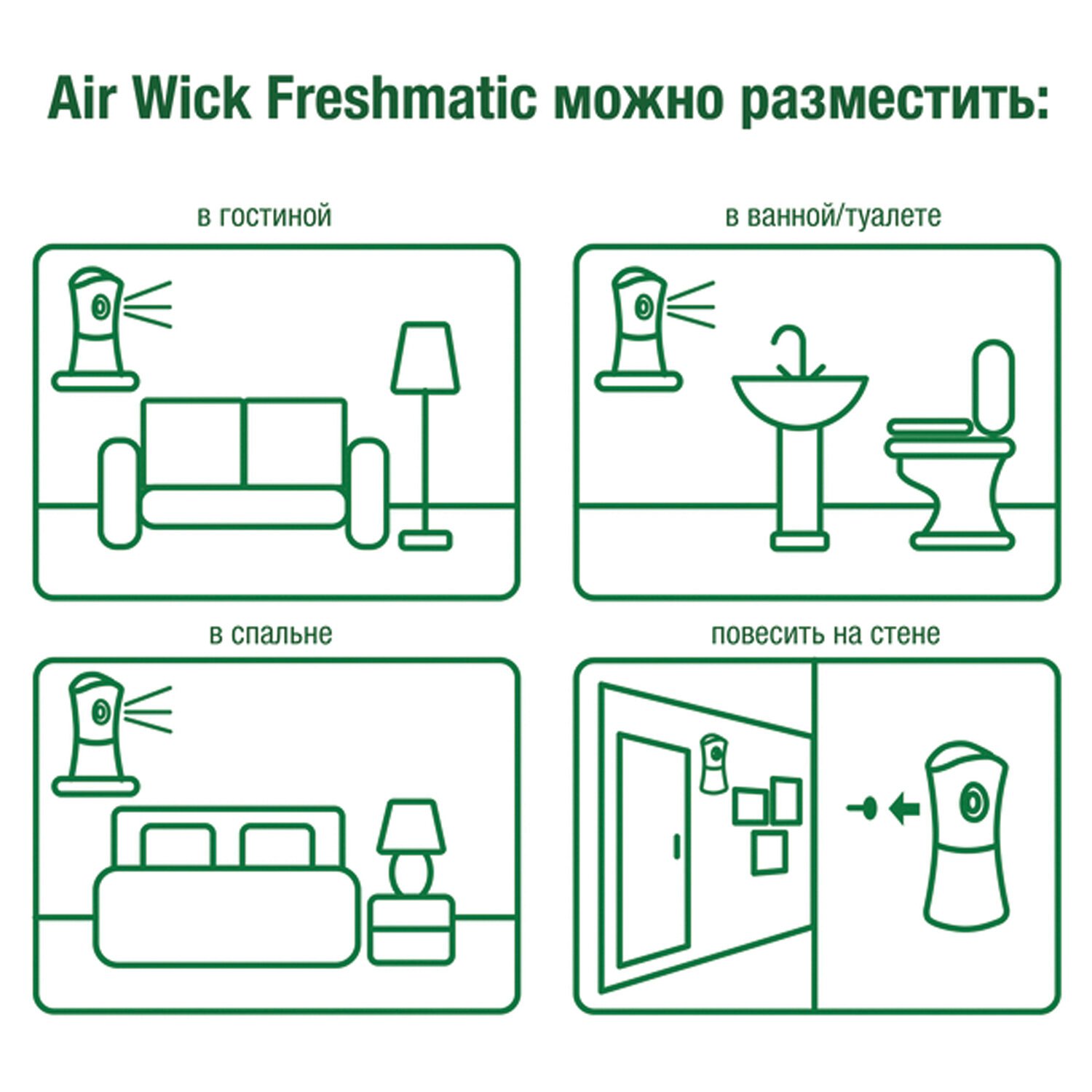 Air Wick Freshmatic можно разместить:

в гостиной

в ванной/туалете

в спальне

повесить на стене