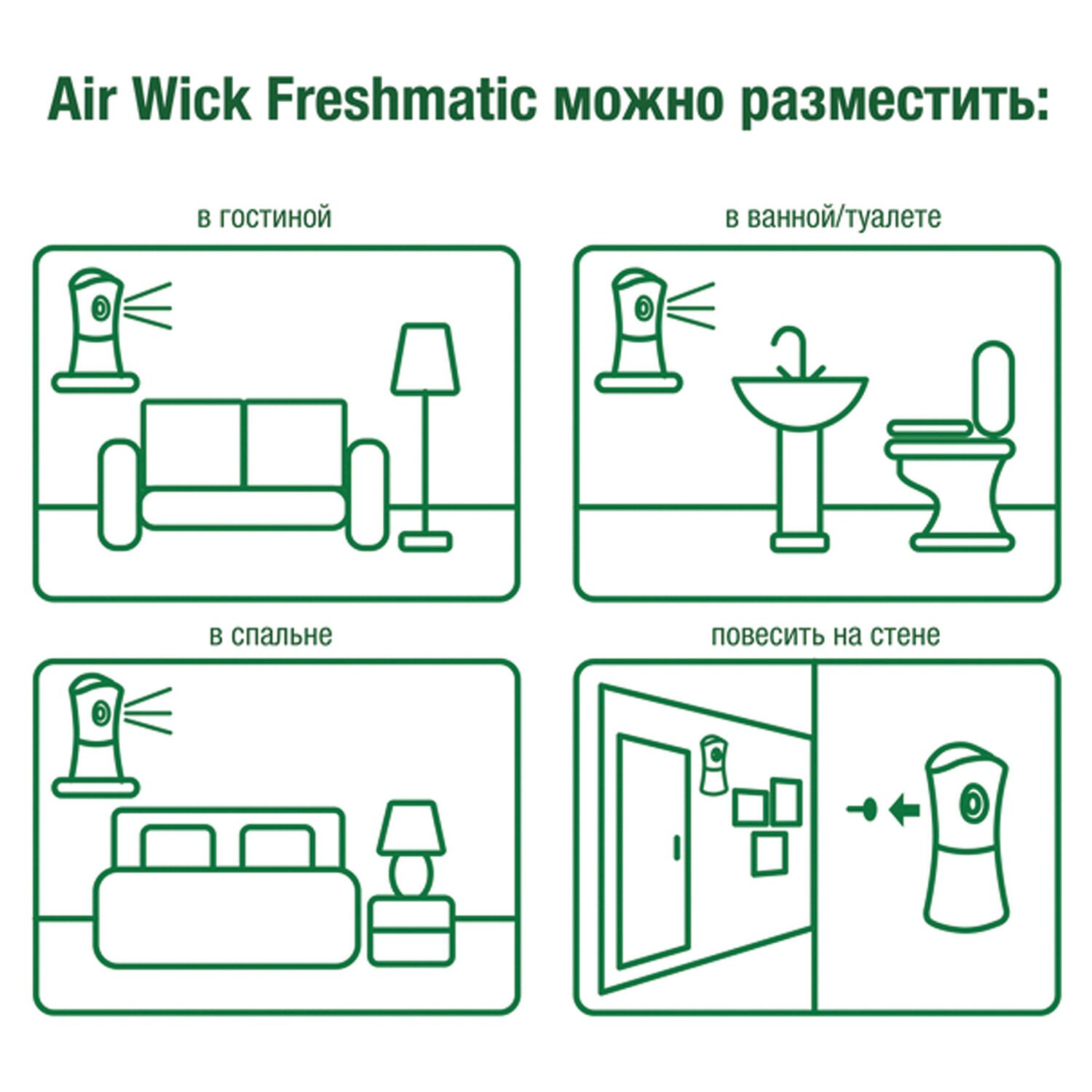 Air Wick Freshmatic можно разместить:

в гостиной

в ванной/туалете

в спальне

повесить на стене