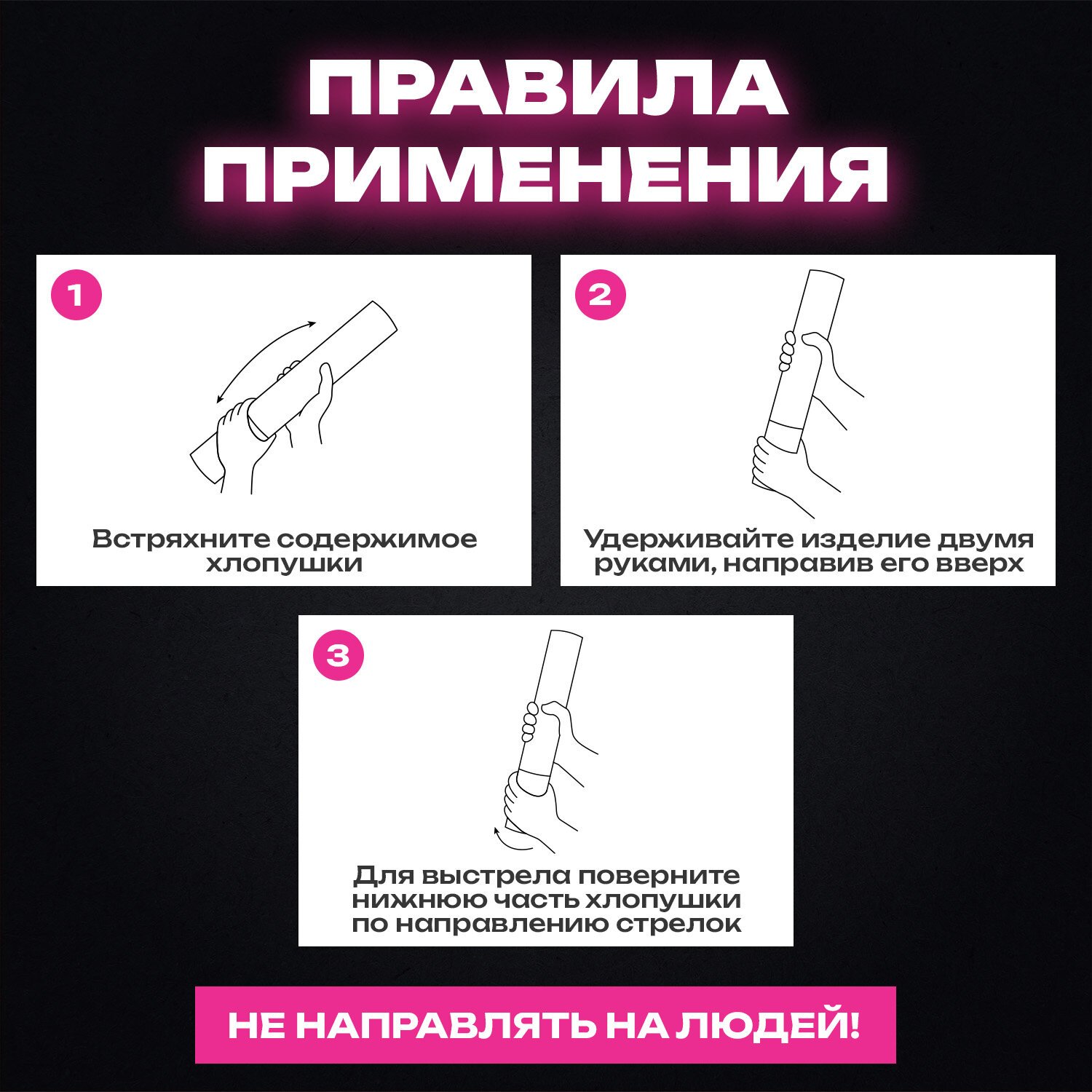 ПРАВИЛА ПРИМЕНЕНИЯ

1

Встряхните содержимое хлопушки

2

Удерживайте изделие двумя руками, направив его вверх

3

Для выстрела поверните нижнюю часть хлопушки по направлению стрелок

НЕ НАПРАВЛЯТЬ НА ЛЮДЕЙ!