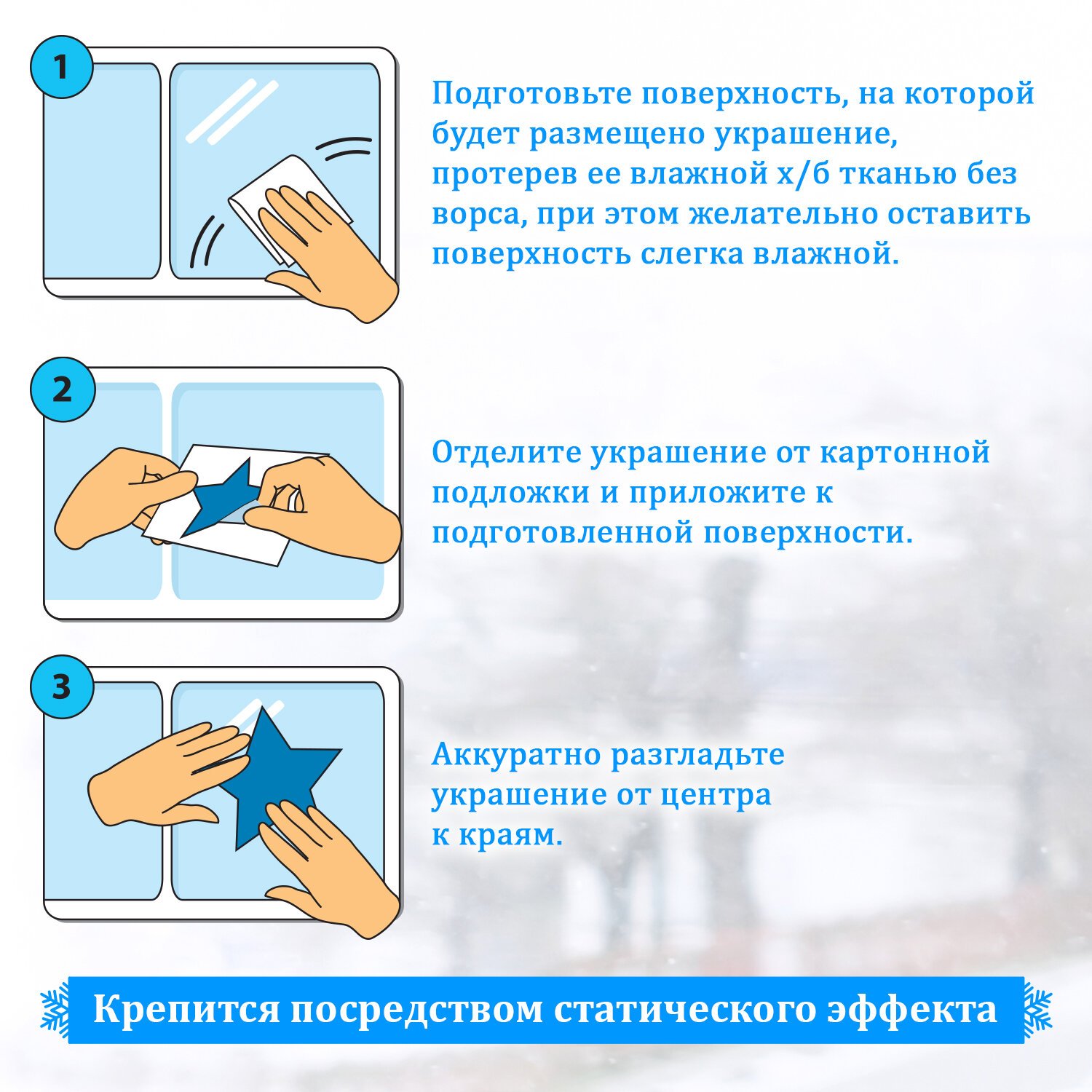 1

Подготовьте поверхность, на которой будет размещено украшение, протерев ее влажной х/б тканью без ворса, при этом желательно оставить поверхность слегка влажной.

2

Отделите украшение от картонной подложки и приложите к подготовленной поверхности.

3

Аккуратно разгладьте украшение от центра к краям.

Крепится посредством статического эффекта