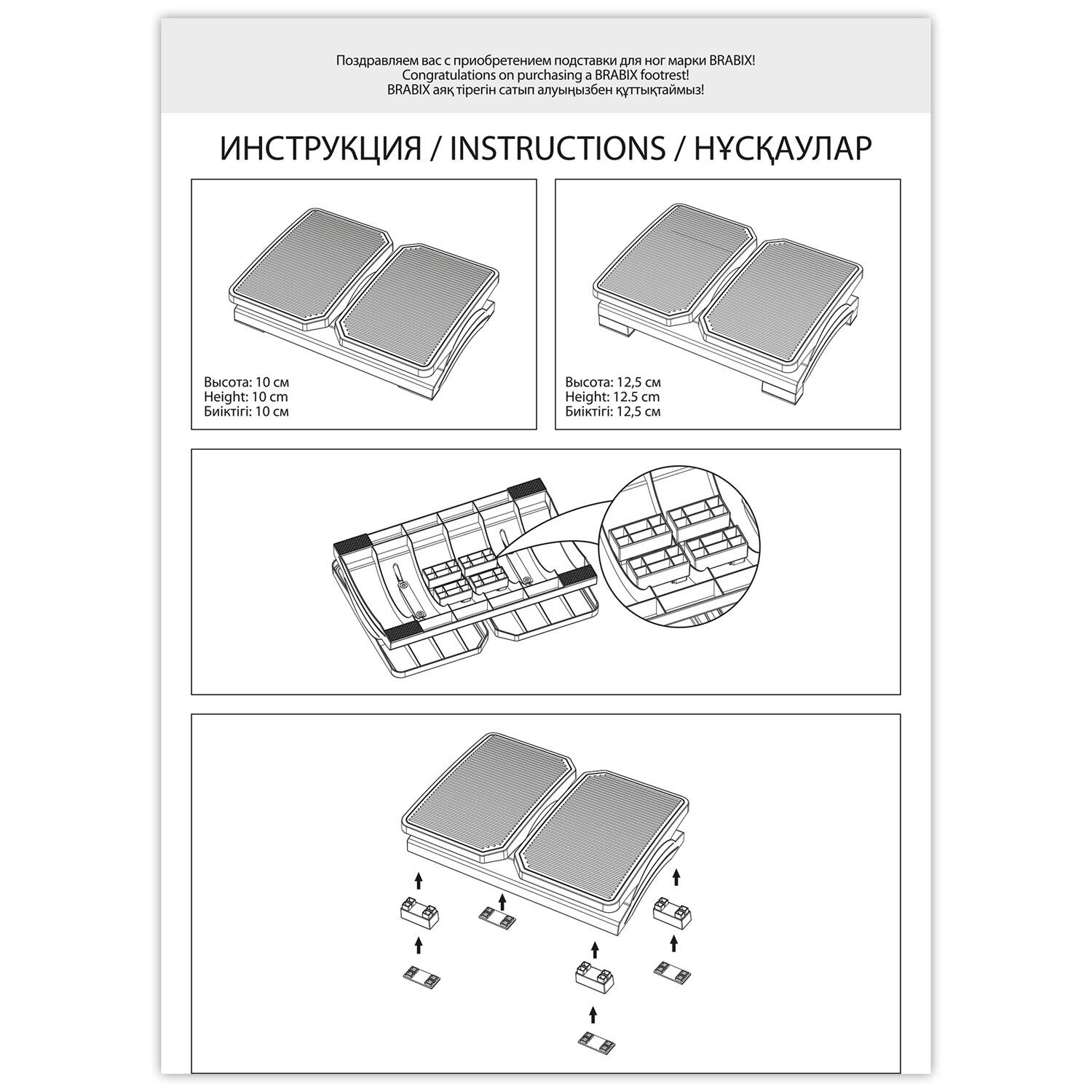 Поздравляем вас с приобретением подставки для ног марки BRABIX!
Congratulations on purchasing a BRABIX footrest!
BRABIX аяқ тірегін сатып алуыңызбен құттықтаймыз!

ИНСТРУКЦИЯ / INSTRUCTIONS / НҰСҚАУЛАР

Высота: 10 см
Height: 10 cm
Биіктігі: 10 см

Высота: 12,5 см
Height: 12.5 cm
Биіктігі: 12,5 см