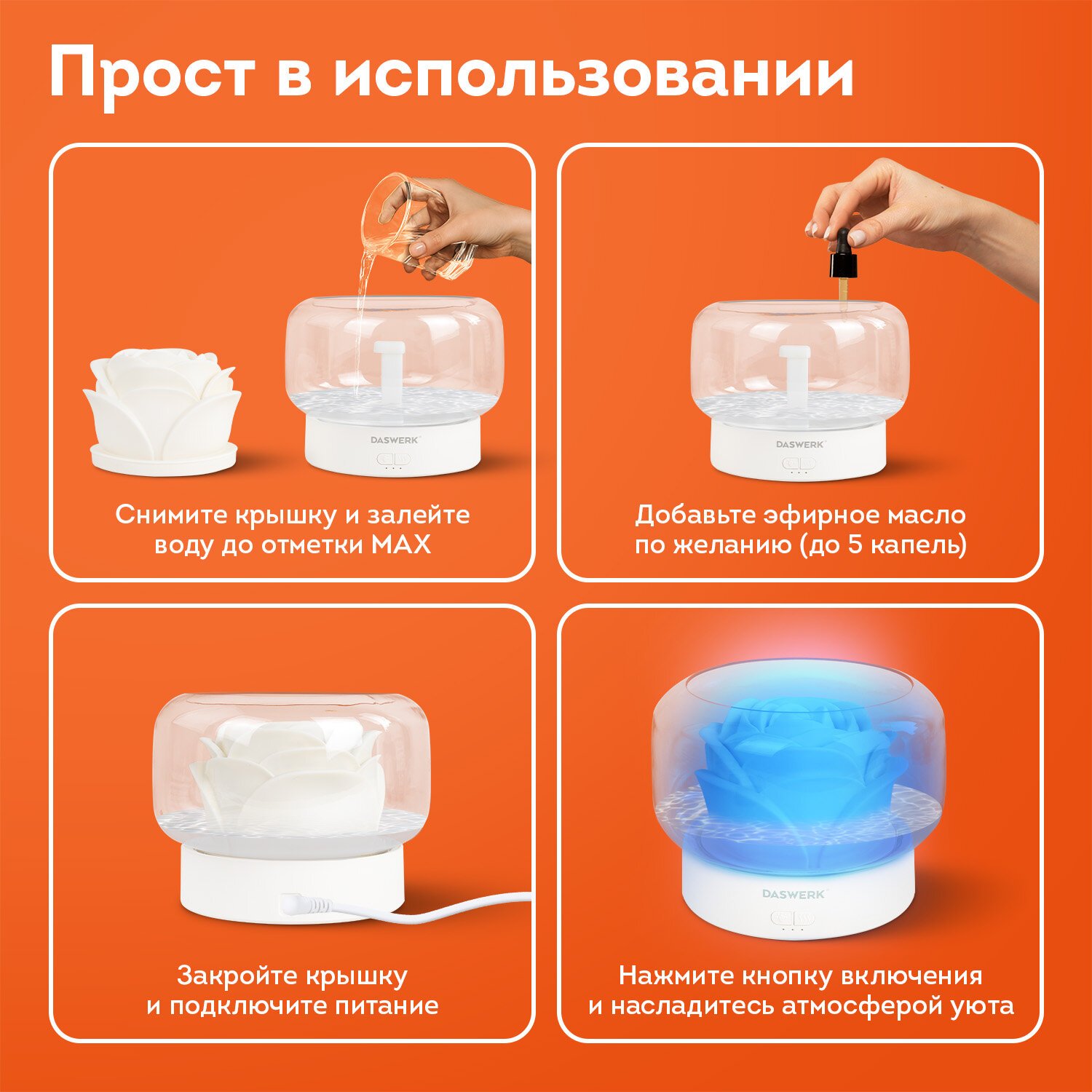 Прост в использовании

DASWERK

Снимите крышку и залейте воду до отметки MAX

DASWERK

Добавьте эфирное масло по желанию (до 5 капель)

Закройте крышку и подключите питание

DASWERK

Нажмите кнопку включения и насладитесь атмосферой уюта