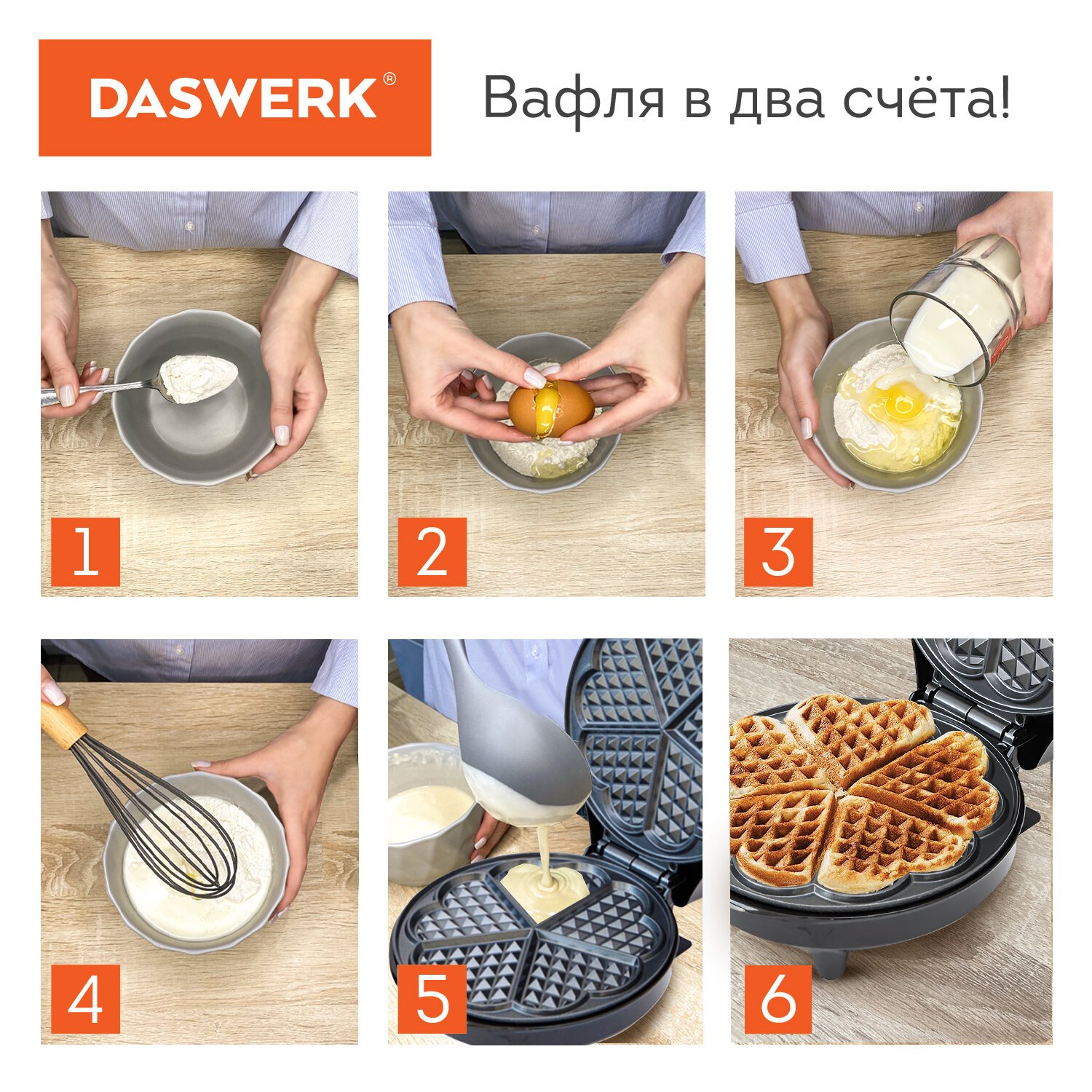 DASWERK®

Вафля в два счёта!

1

2

3

4

5

6