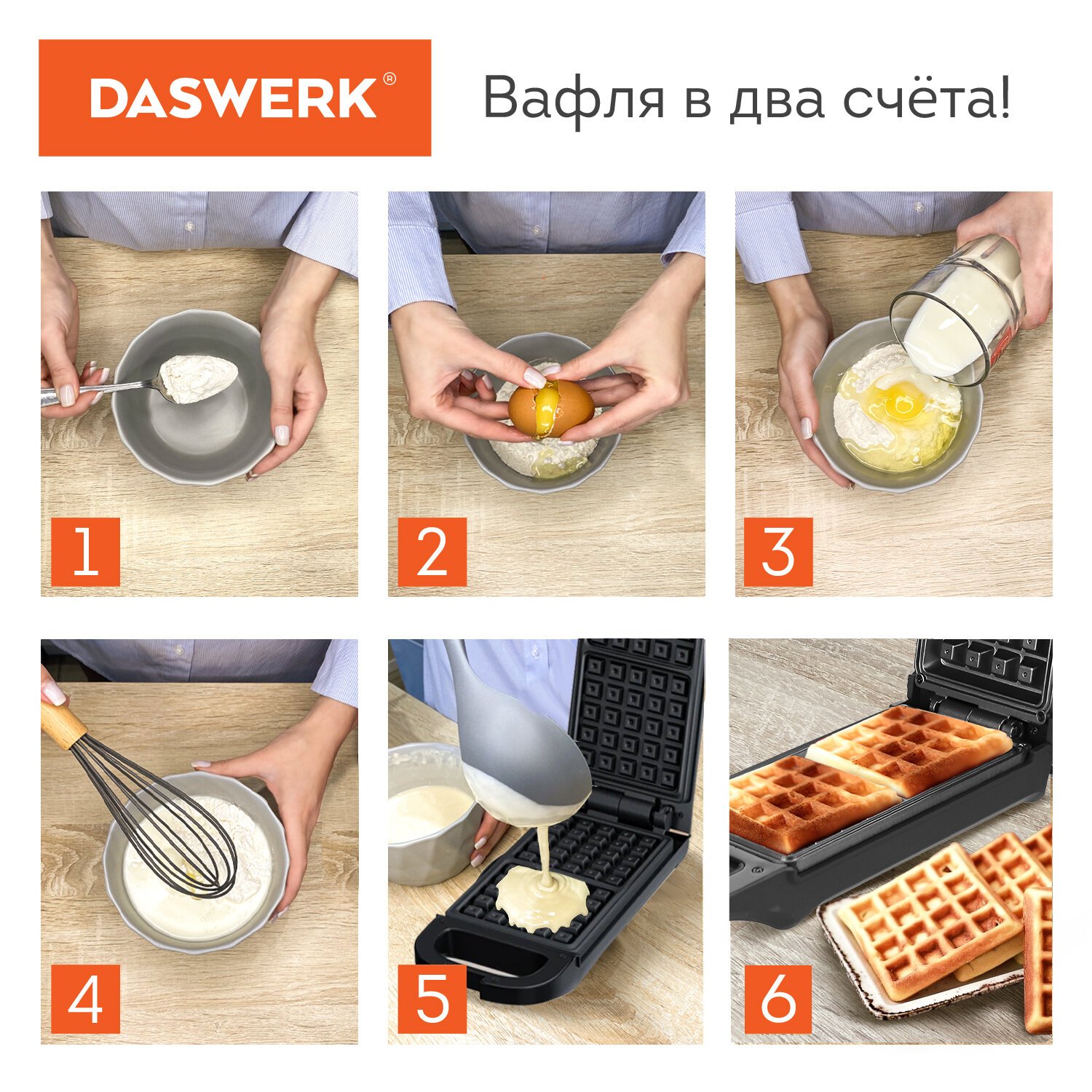 DASWERK®

Вафля в два счёта!

1

2

3

4

5

6