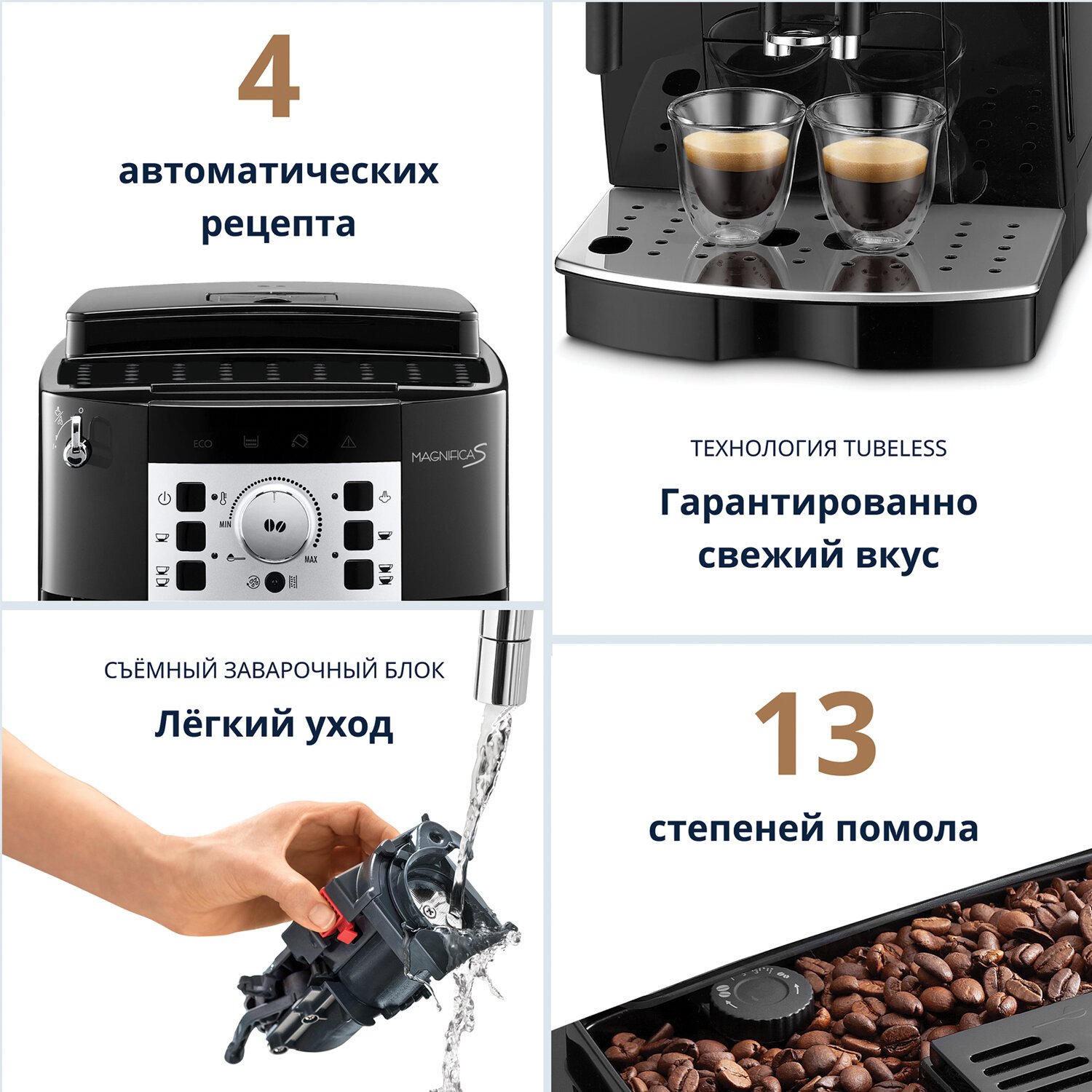 4

автоматических рецепта

ECO

MAGNIFICA S

MIN

MAX

ТЕХНОЛОГИЯ TUBELESS

Гарантированно свежий вкус

СЪЁМНЫЙ ЗАВАРОЧНЫЙ БЛОК

Лёгкий уход

13

степеней помола