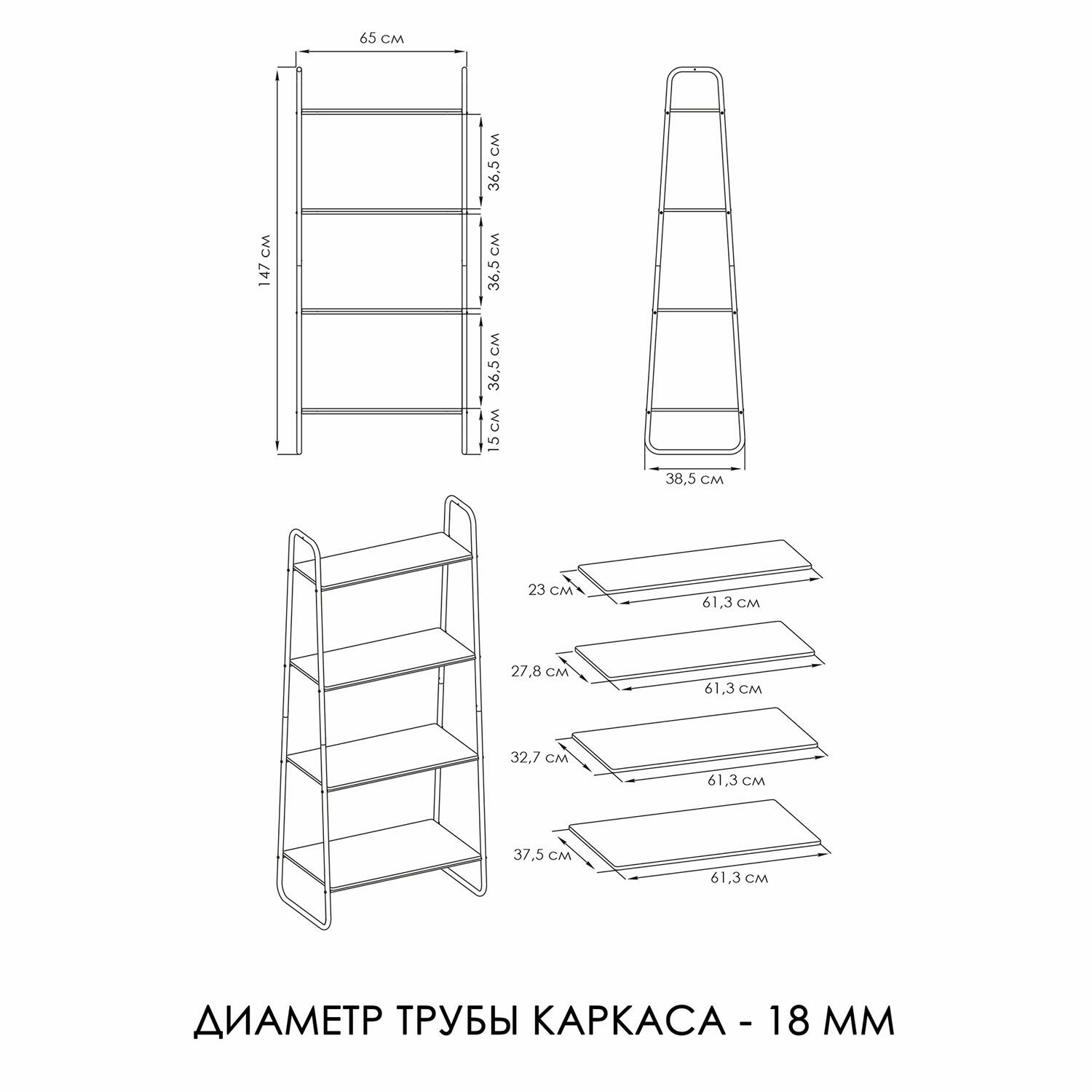 65 см

147 см

36,5 см

36,5 см

36,5 см

15 см

38,5 см

23 см

61,3 см

27,8 см

61,3 см

32,7 см

61,3 см

37,5 см

61,3 см

ДИАМЕТР ТРУБЫ КАРКАСА - 18 ММ