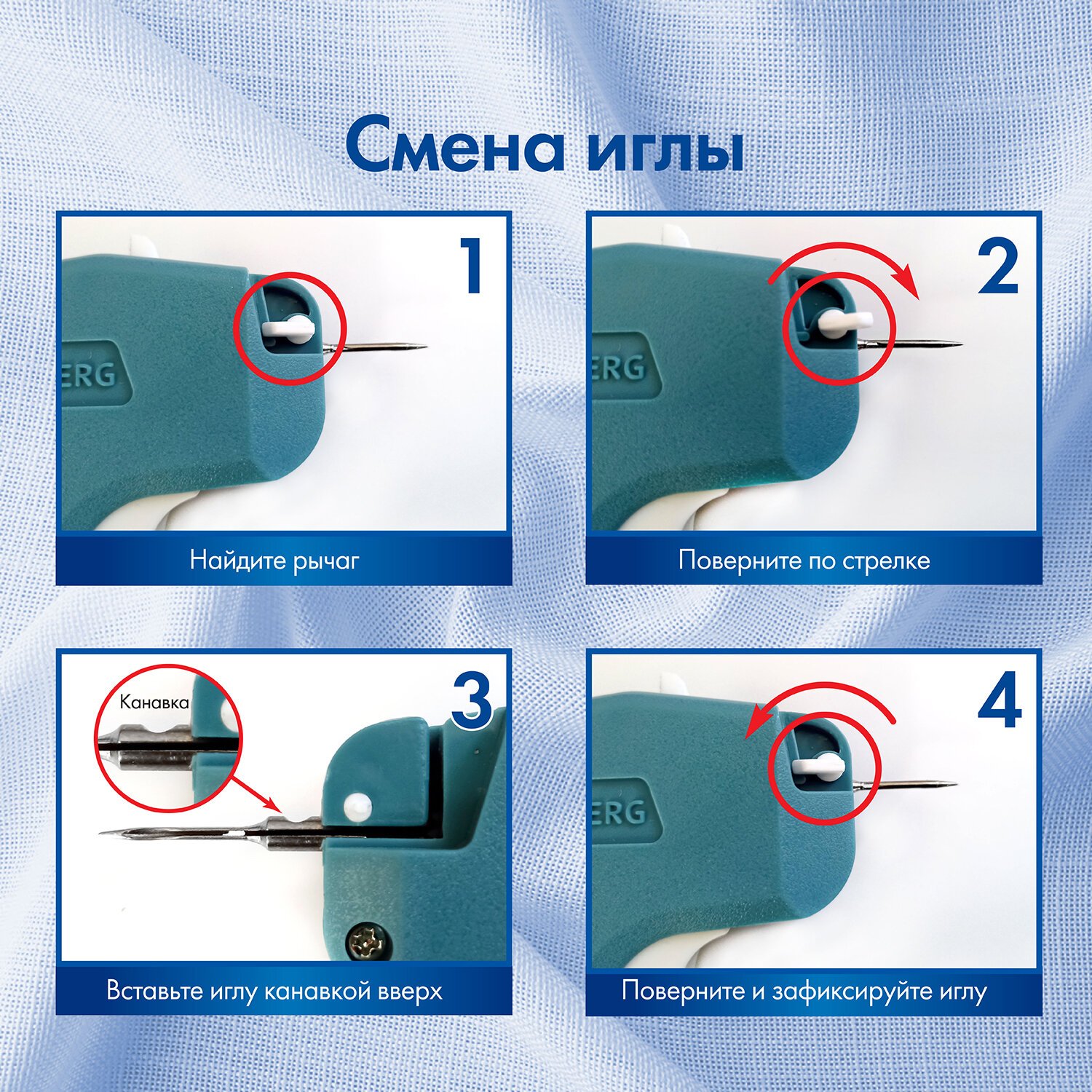 Смена иглы

1

ERG

Найдите рычаг

2

ERG

Поверните по стрелке

3

Канавка

Вставьте иглу канавкой вверх

4

ERG

Поверните и зафиксируйте иглу