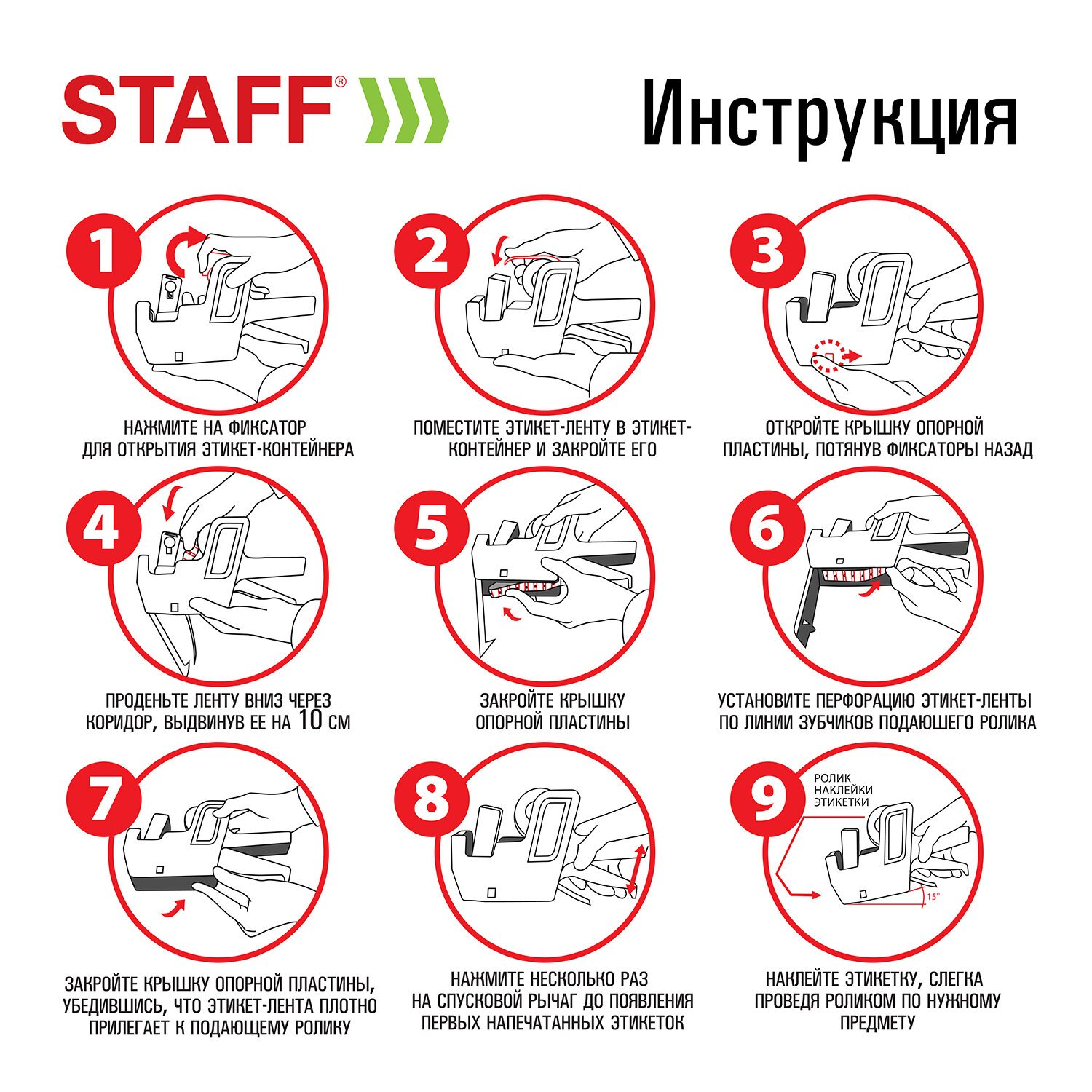 STAFF®

Инструкция

1

НАЖМИТЕ НА ФИКСАТОР ДЛЯ ОТКРЫТИЯ ЭТИКЕТ-КОНТЕЙНЕРА

2

ПОМЕСТИТЕ ЭТИКЕТ-ЛЕНТУ В ЭТИКЕТ-КОНТЕЙНЕР И ЗАКРОЙТЕ ЕГО

3

ОТКРОЙТЕ КРЫШКУ ОПОРНОЙ ПЛАСТИНЫ, ПОТЯНУВ ФИКСАТОРЫ НАЗАД

4

ПРОДЕНЬТЕ ЛЕНТУ ВНИЗ ЧЕРЕЗ КОРИДОР, ВЫДВИНУВ ЕЕ НА 10 СМ

5

ЗАКРОЙТЕ КРЫШКУ ОПОРНОЙ ПЛАСТИНЫ

6

УСТАНОВИТЕ ПЕРФОРАЦИЮ ЭТИКЕТ-ЛЕНТЫ ПО ЛИНИИ ЗУБЧИКОВ ПОДАЮЩЕГО РОЛИКА

7

ЗАКРОЙТЕ КРЫШКУ ОПОРНОЙ ПЛАСТИНЫ, УБЕДИВШИСЬ, ЧТО ЭТИКЕТ-ЛЕНТА ПЛОТНО ПРИЛЕГАЕТ К ПОДАЮЩЕМУ РОЛИКУ

8

НАЖМИТЕ НЕСКОЛЬКО РАЗ НА СПУСКОВОЙ РЫЧАГ ДО ПОЯВЛЕНИЯ ПЕРВЫХ НАПЕЧАТАННЫХ ЭТИКЕТОК

9

РОЛИК НАКЛЕЙКИ ЭТИКЕТКИ

15°

НАКЛЕЙТЕ ЭТИКЕТКУ, СЛЕГКА ПРОВЕДЯ РОЛИКОМ ПО НУЖНОМУ ПРЕДМЕТУ