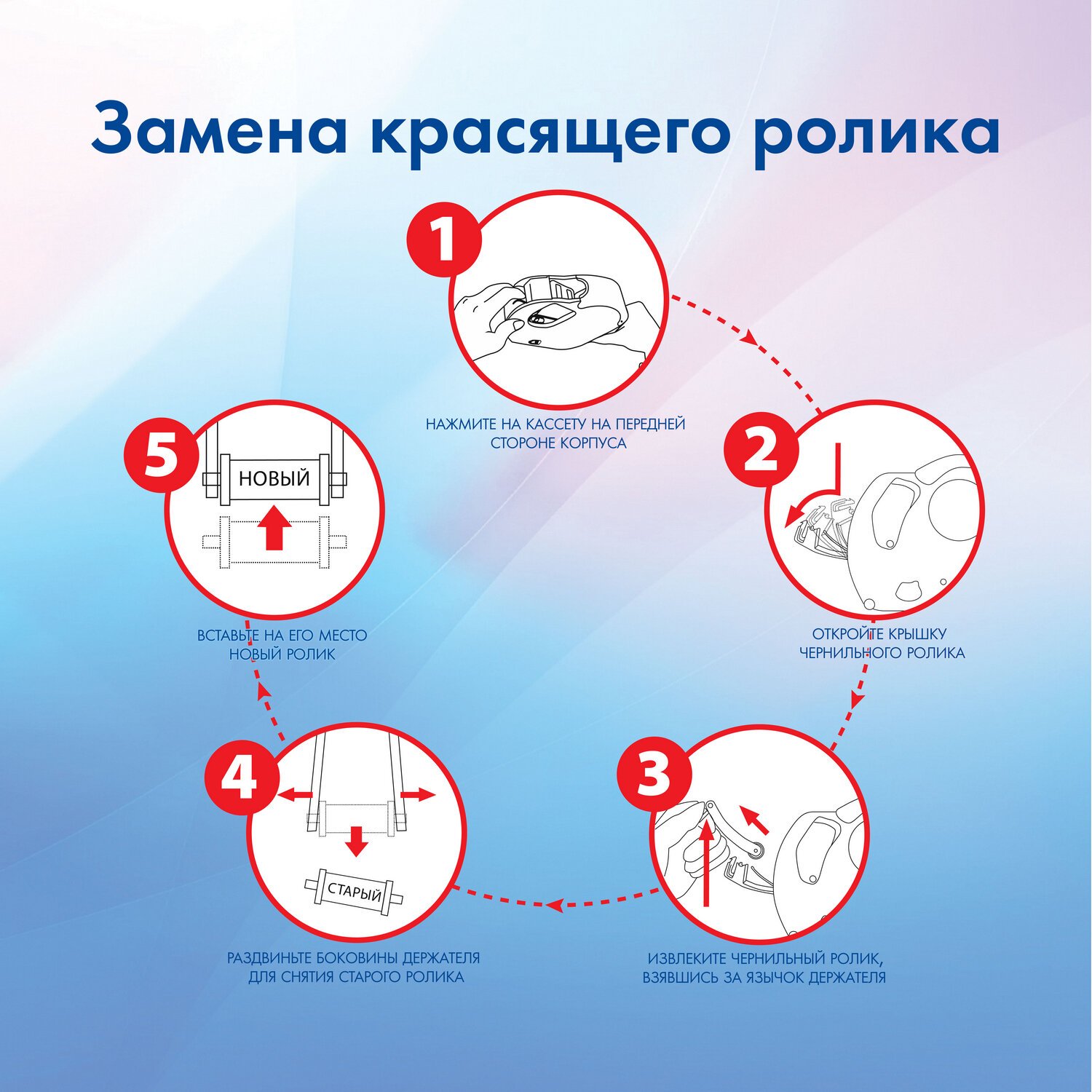 Замена красящего ролика

1

НАЖМИТЕ НА КАССЕТУ НА ПЕРЕДНЕЙ СТОРОНЕ КОРПУСА

2

ОТКРОЙТЕ КРЫШКУ ЧЕРНИЛЬНОГО РОЛИКА

3

ИЗВЛЕКИТЕ ЧЕРНИЛЬНЫЙ РОЛИК, ВЗЯВШИСЬ ЗА ЯЗЫЧОК ДЕРЖАТЕЛЯ

4

СТАРЫЙ

РАЗДВИНЬТЕ БОКОВИНЫ ДЕРЖАТЕЛЯ ДЛЯ СНЯТИЯ СТАРОГО РОЛИКА

5

НОВЫЙ

ВСТАВЬТЕ НА ЕГО МЕСТО НОВЫЙ РОЛИК