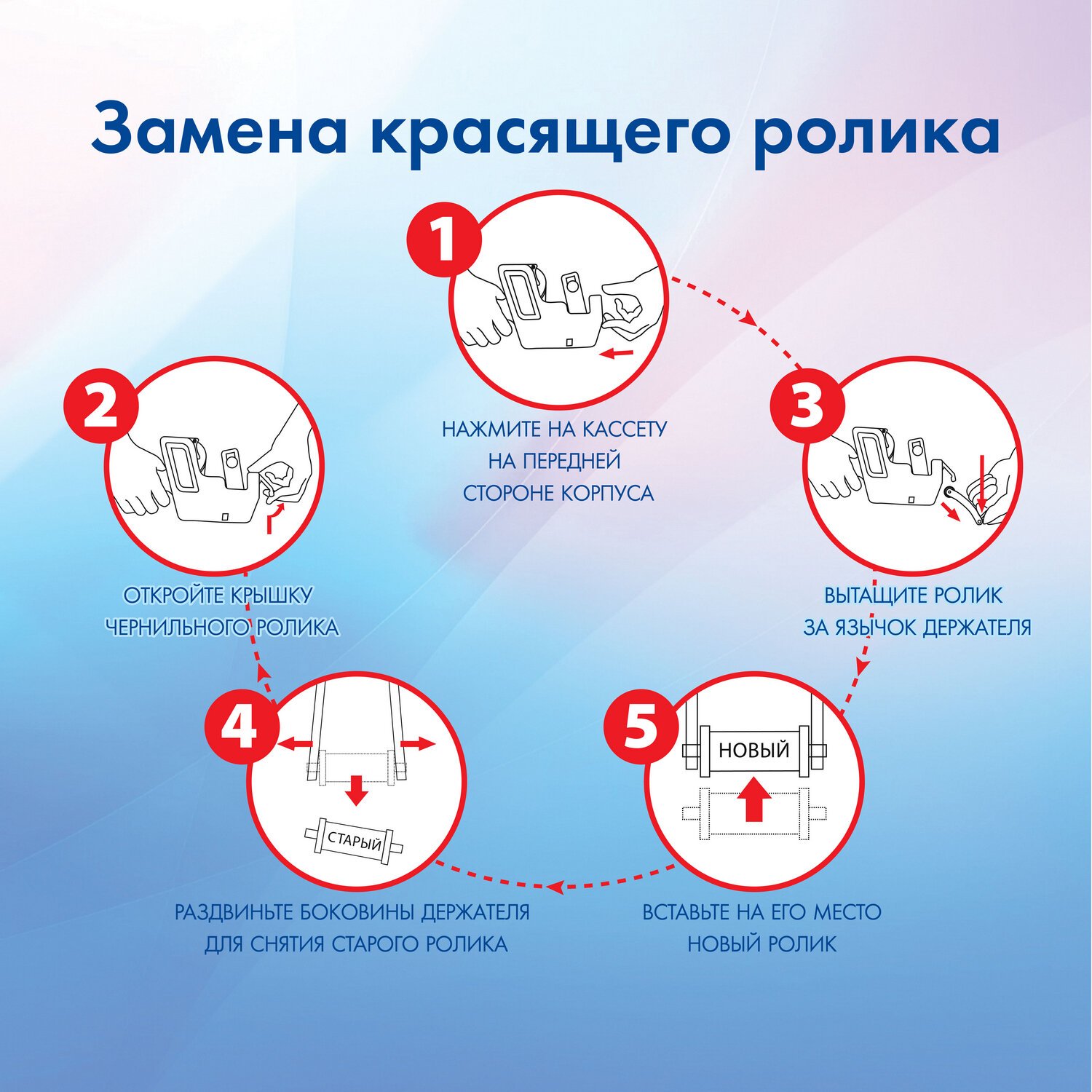 Замена красящего ролика

1

НАЖМИТЕ НА КАССЕТУ НА ПЕРЕДНЕЙ СТОРОНЕ КОРПУСА

2

ОТКРОЙТЕ КРЫШКУ ЧЕРНИЛЬНОГО РОЛИКА

3

ВЫТАЩИТЕ РОЛИК ЗА ЯЗЫЧОК ДЕРЖАТЕЛЯ

4

СТАРЫЙ

РАЗДВИНЬТЕ БОКОВИНЫ ДЕРЖАТЕЛЯ ДЛЯ СНЯТИЯ СТАРОГО РОЛИКА

5

НОВЫЙ

ВСТАВЬТЕ НА ЕГО МЕСТО НОВЫЙ РОЛИК