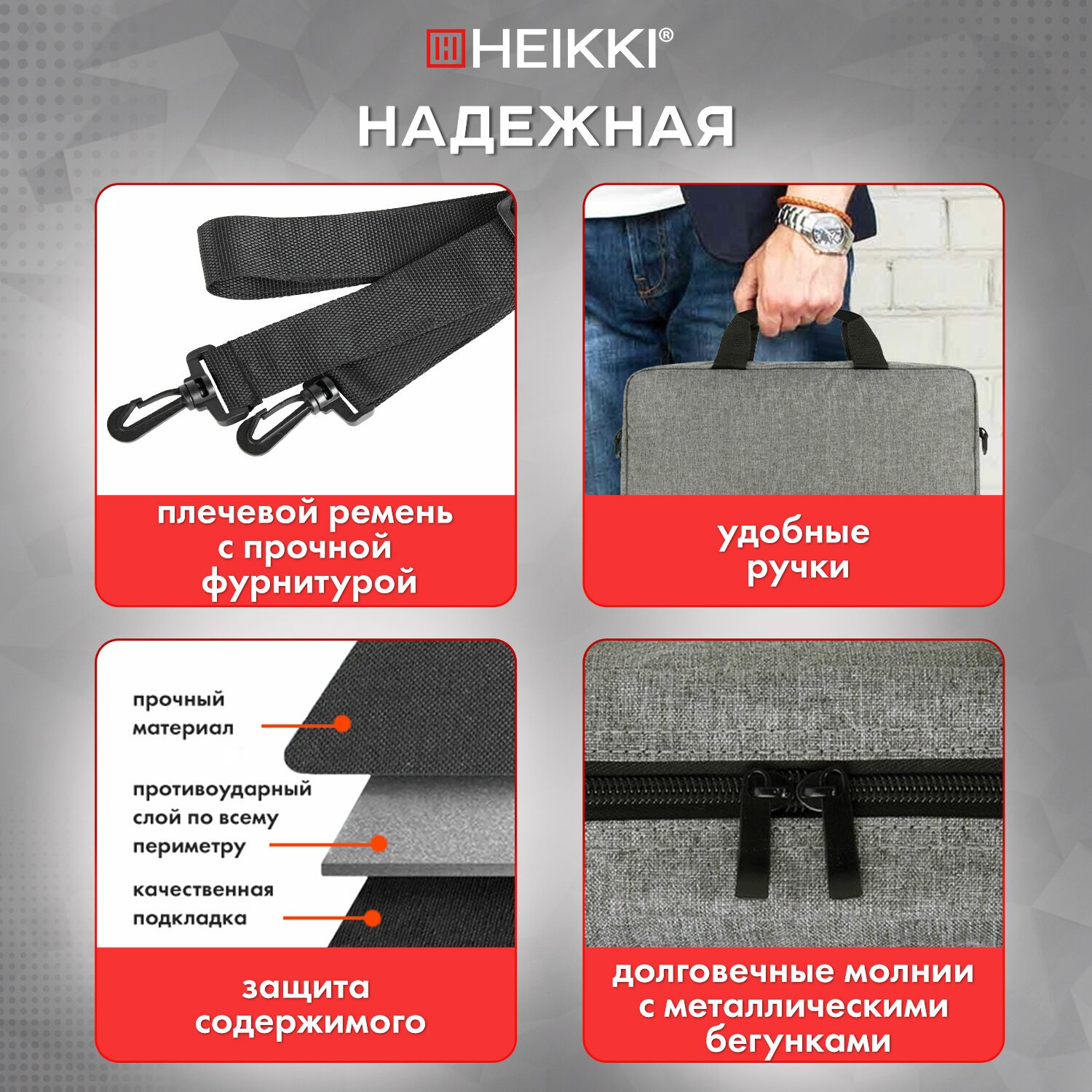 HEIKKI®

НАДЕЖНАЯ

плечевой ремень с прочной фурнитурой

удобные ручки

прочный материал

противоударный слой по всему периметру

качественная подкладка

защита содержимого

долговечные молнии с металлическими бегунками