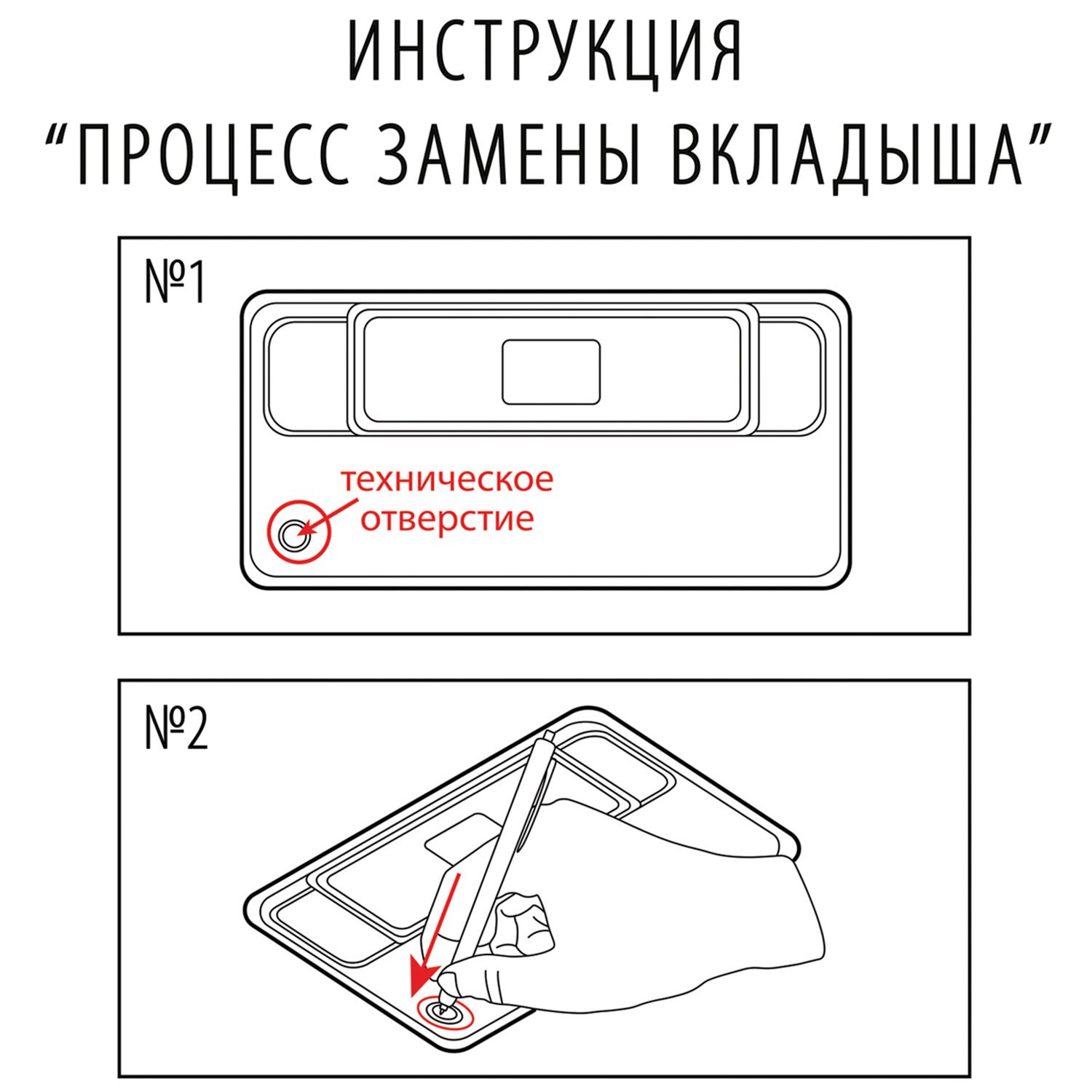 ИНСТРУКЦИЯ
“ПРОЦЕСС ЗАМЕНЫ ВКЛАДЫША”

№1

техническое отверстие

№2