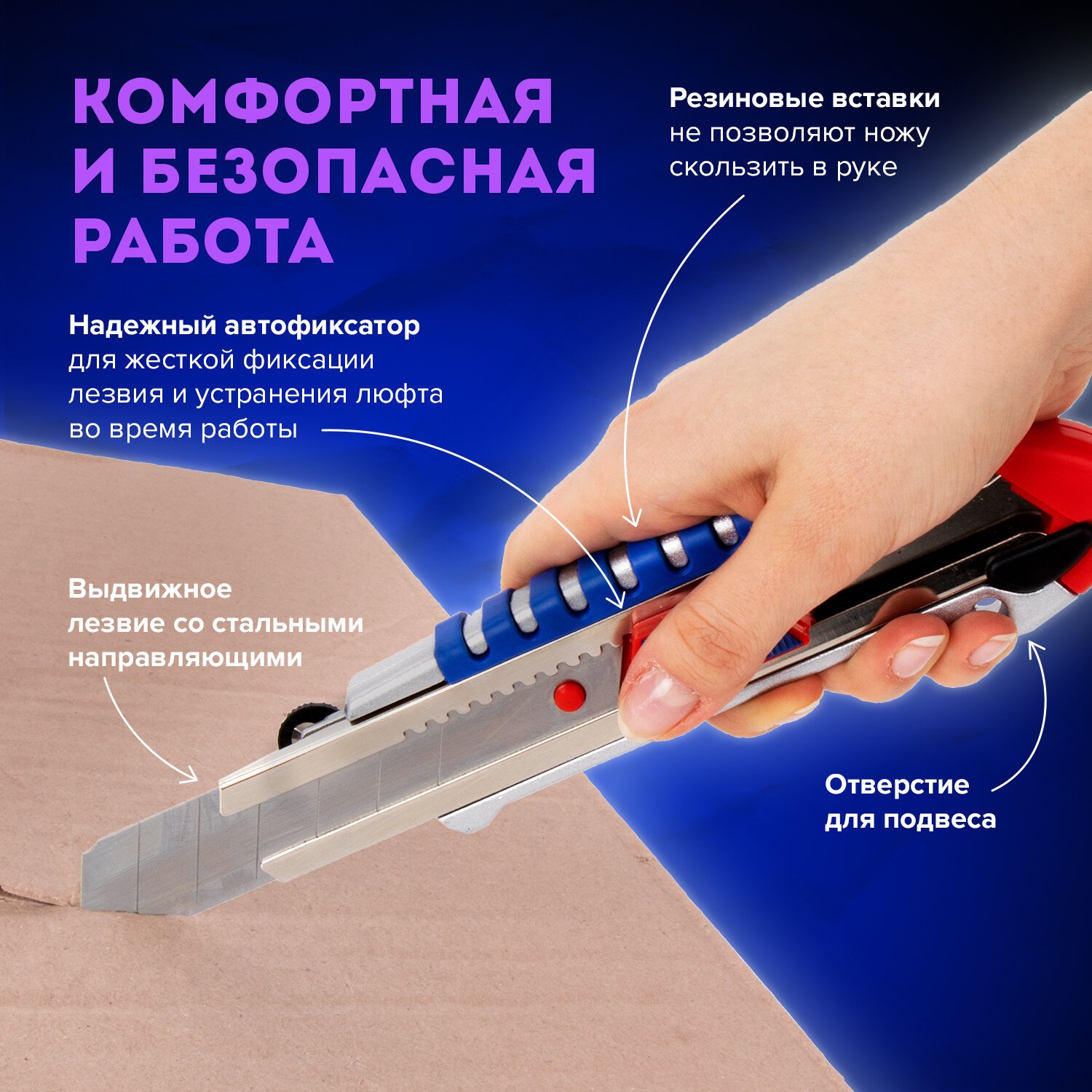 КОМФОРТНАЯ И БЕЗОПАСНАЯ РАБОТА

Резиновые вставки не позволяют ножу скользить в руке

Надежный автофиксатор для жесткой фиксации лезвия и устранения люфта во время работы

Выдвижное лезвие со стальными направляющими

Отверстие для подвеса