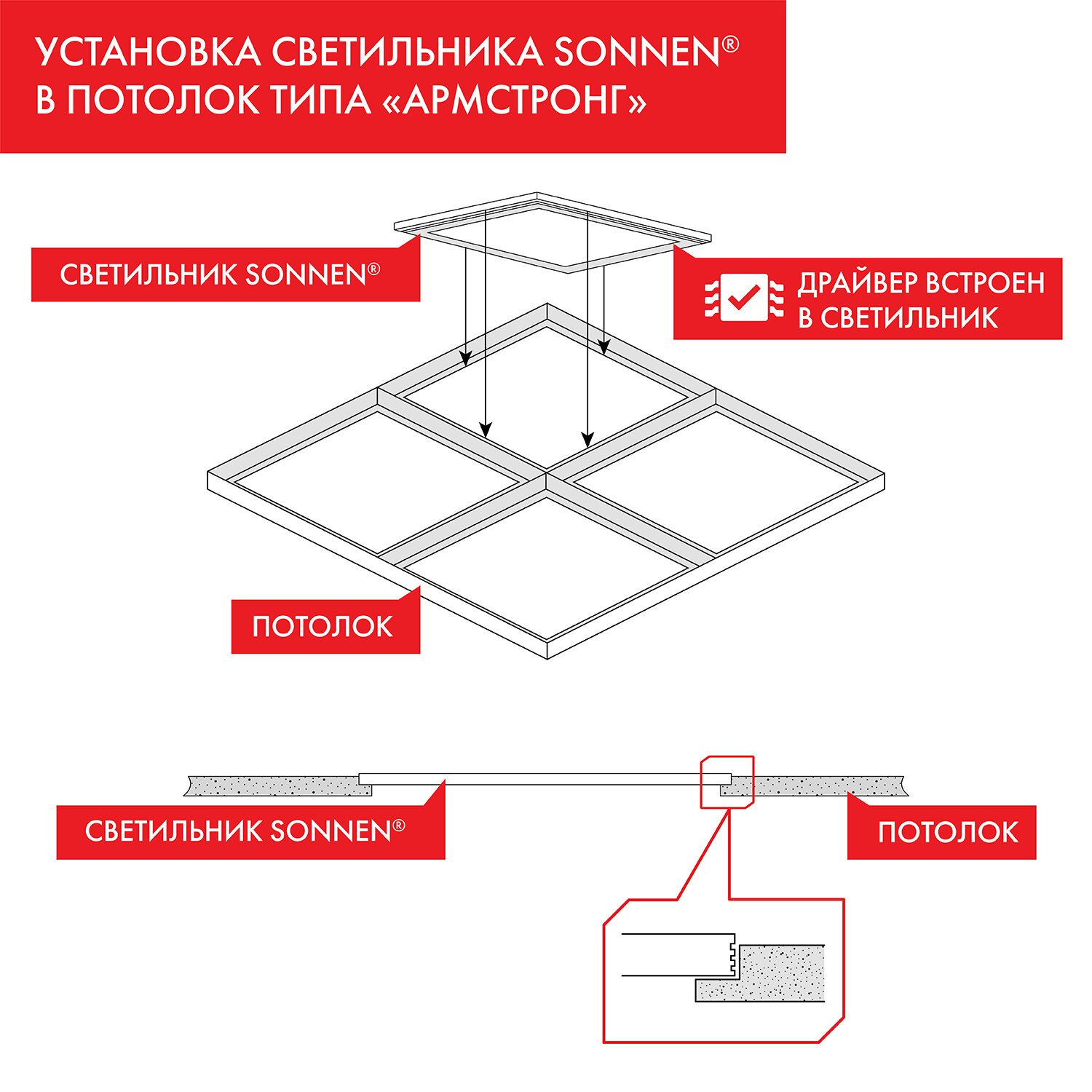 УСТАНОВКА СВЕТИЛЬНИКА SONNEN®
В ПОТОЛОК ТИПА «АРМСТРОНГ»

СВЕТИЛЬНИК SONNEN®

ДРАЙВЕР ВСТРОЕН
В СВЕТИЛЬНИК

ПОТОЛОК

СВЕТИЛЬНИК SONNEN®

ПОТОЛОК