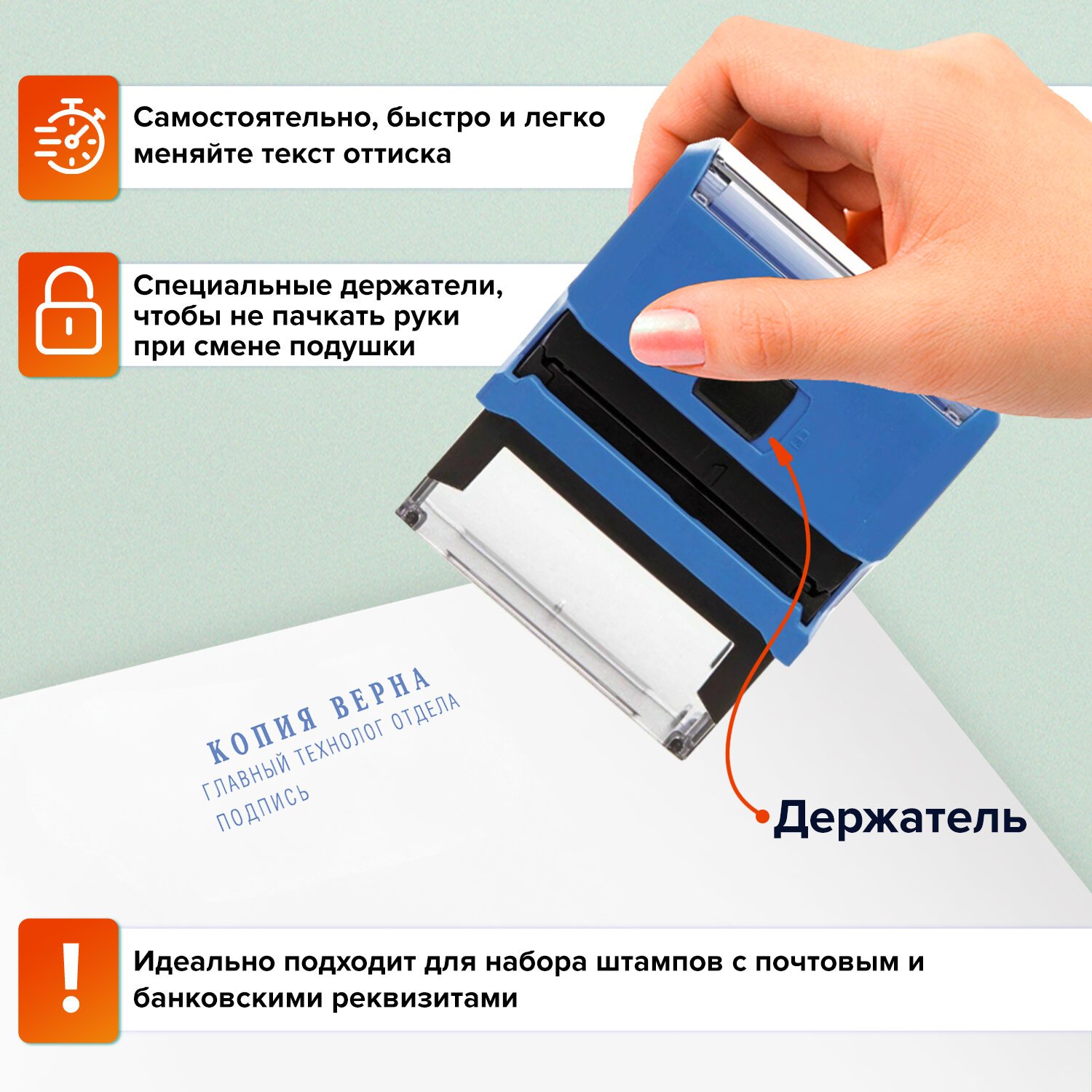 Самостоятельно, быстро и легко меняйте текст оттиска

Специальные держатели, чтобы не пачкать руки при смене подушки

КОПИЯ ВЕРНА
ГЛАВНЫЙ ТЕХНОЛОГ ОТДЕЛА
ПОДПИСЬ

Держатель

Идеально подходит для набора штампов с почтовым и банковскими реквизитами