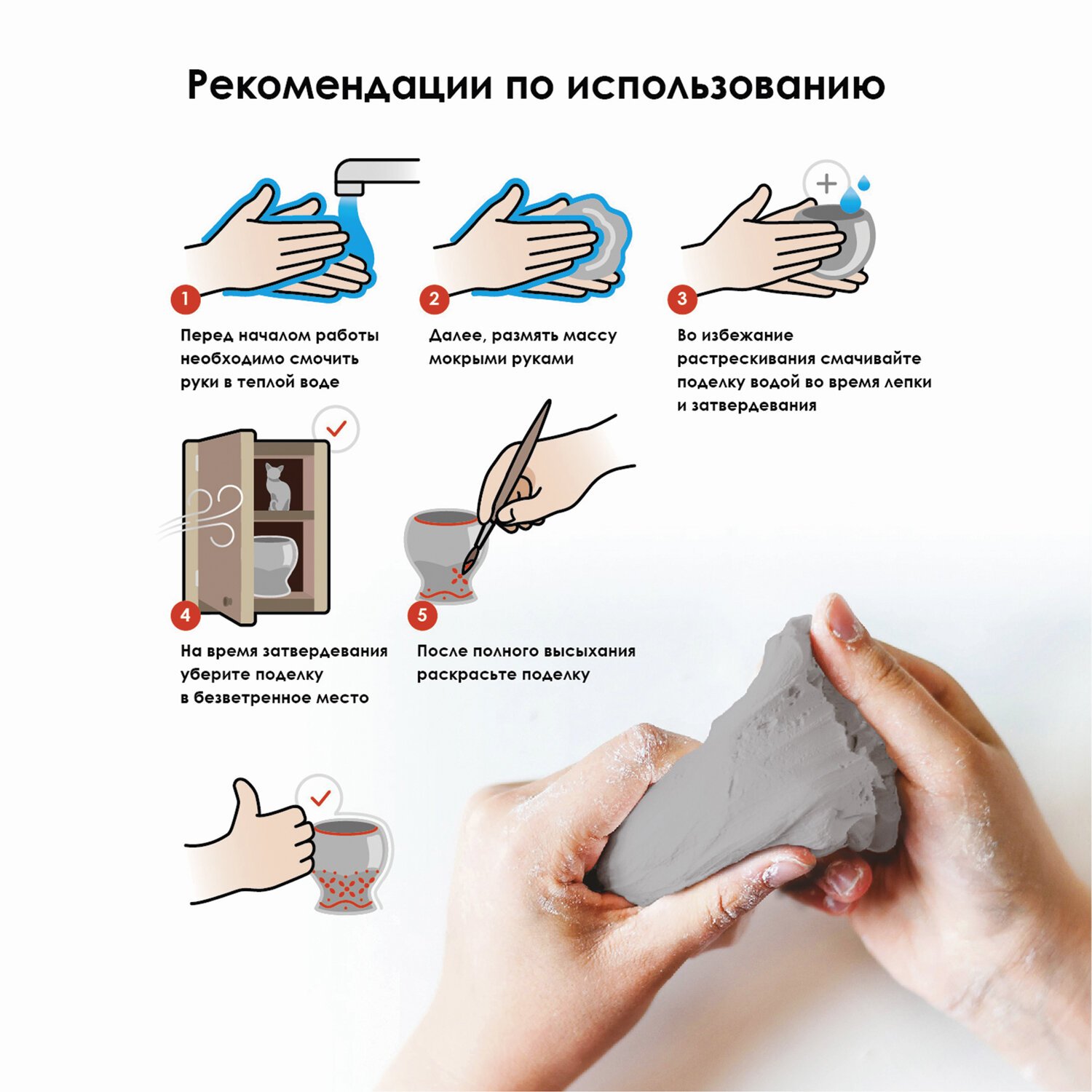 Рекомендации по использованию

1

Перед началом работы необходимо смочить руки в теплой воде

2

Далее, размять массу мокрыми руками

3

Во избежание растрескивания смачивайте поделку водой во время лепки и затвердевания

4

На время затвердевания уберите поделку в безветренное место

5

После полного высыхания раскрасьте поделку