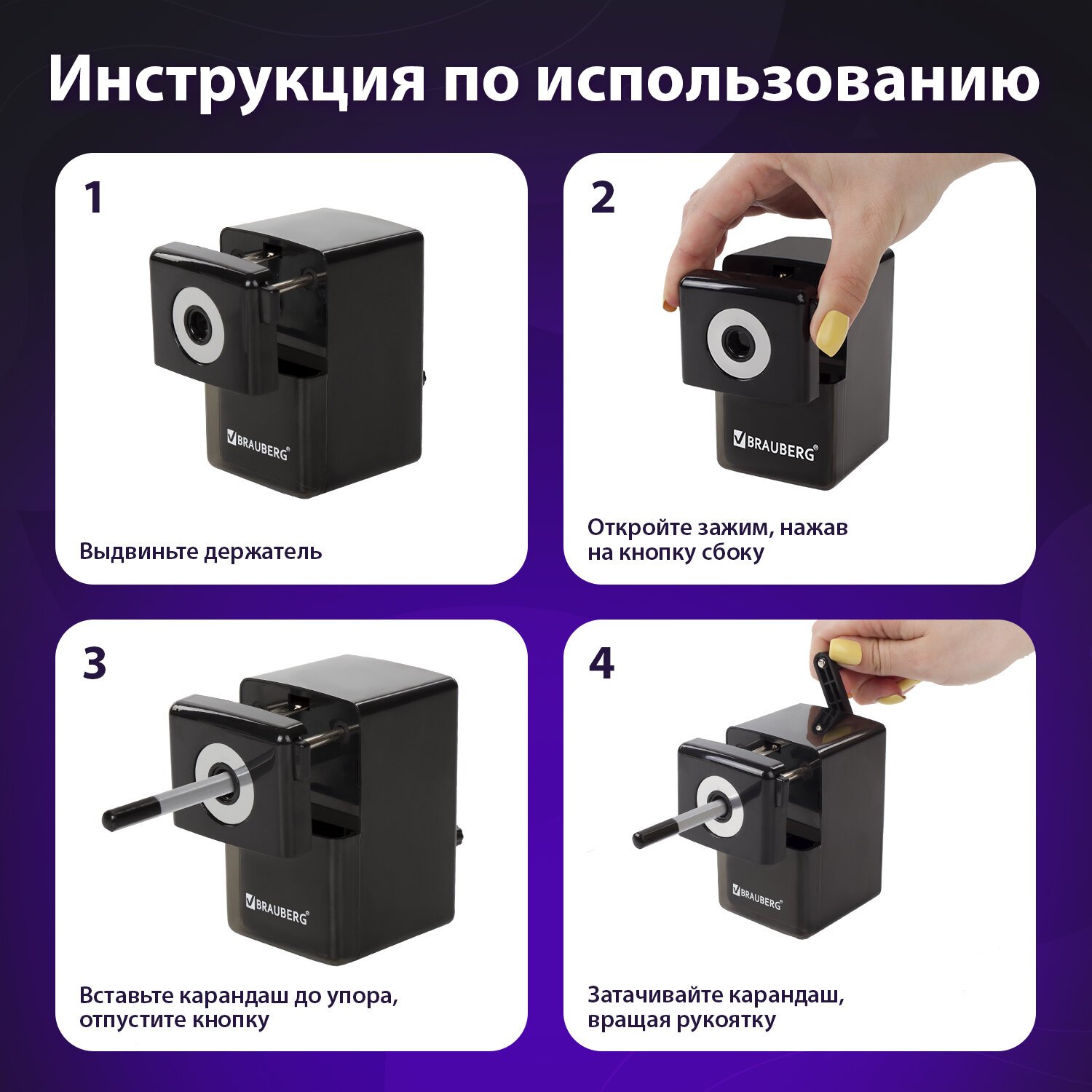 Инструкция по использованию

1

BRAUBERG®

Выдвиньте держатель

2

BRAUBERG®

Откройте зажим, нажав на кнопку сбоку

3

BRAUBERG®

Вставьте карандаш до упора, отпустите кнопку

4

BRAUBERG®

Затачивайте карандаш, вращая рукоятку