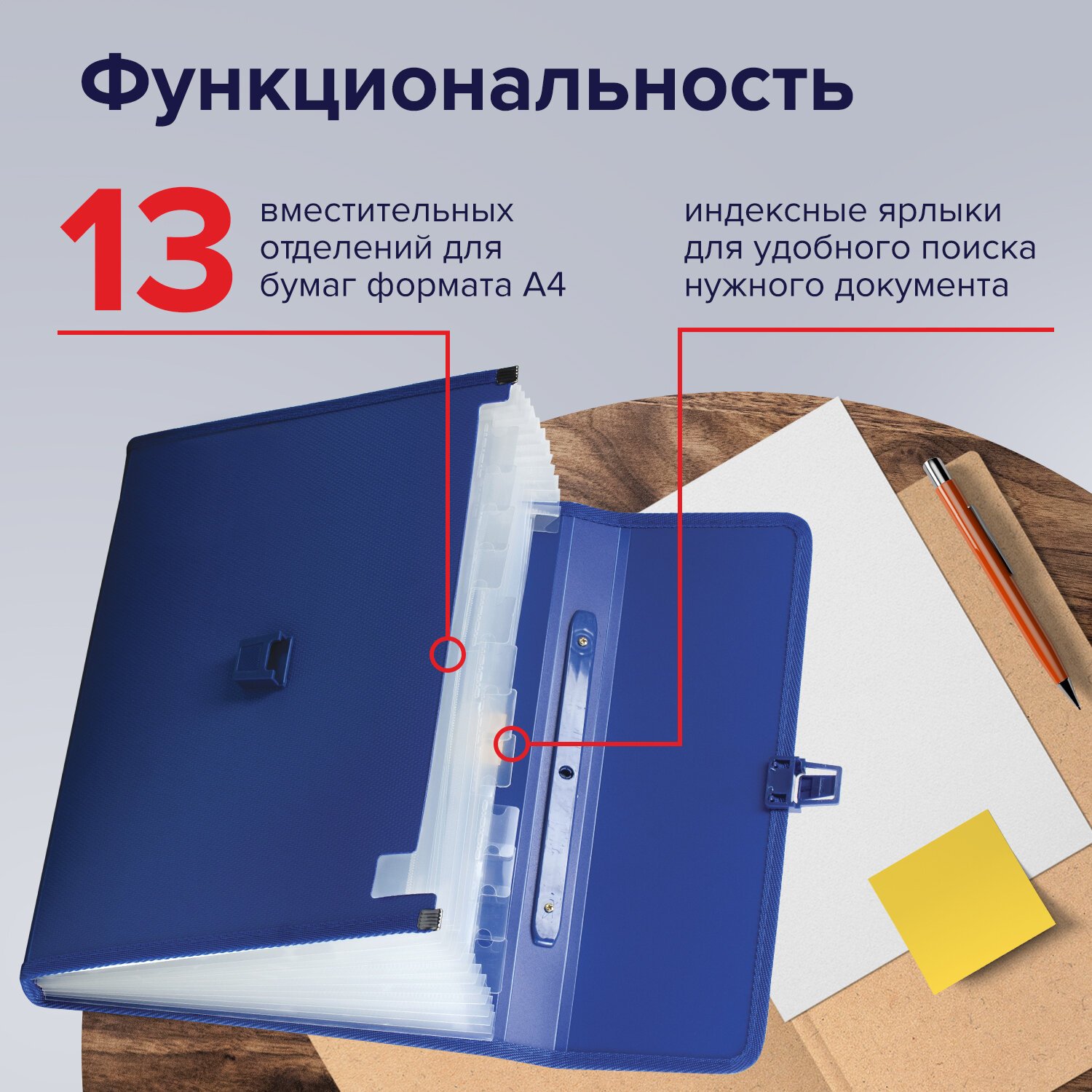 Функциональность

13 вместительных отделений для бумаг формата А4

индексные ярлыки для удобного поиска нужного документа