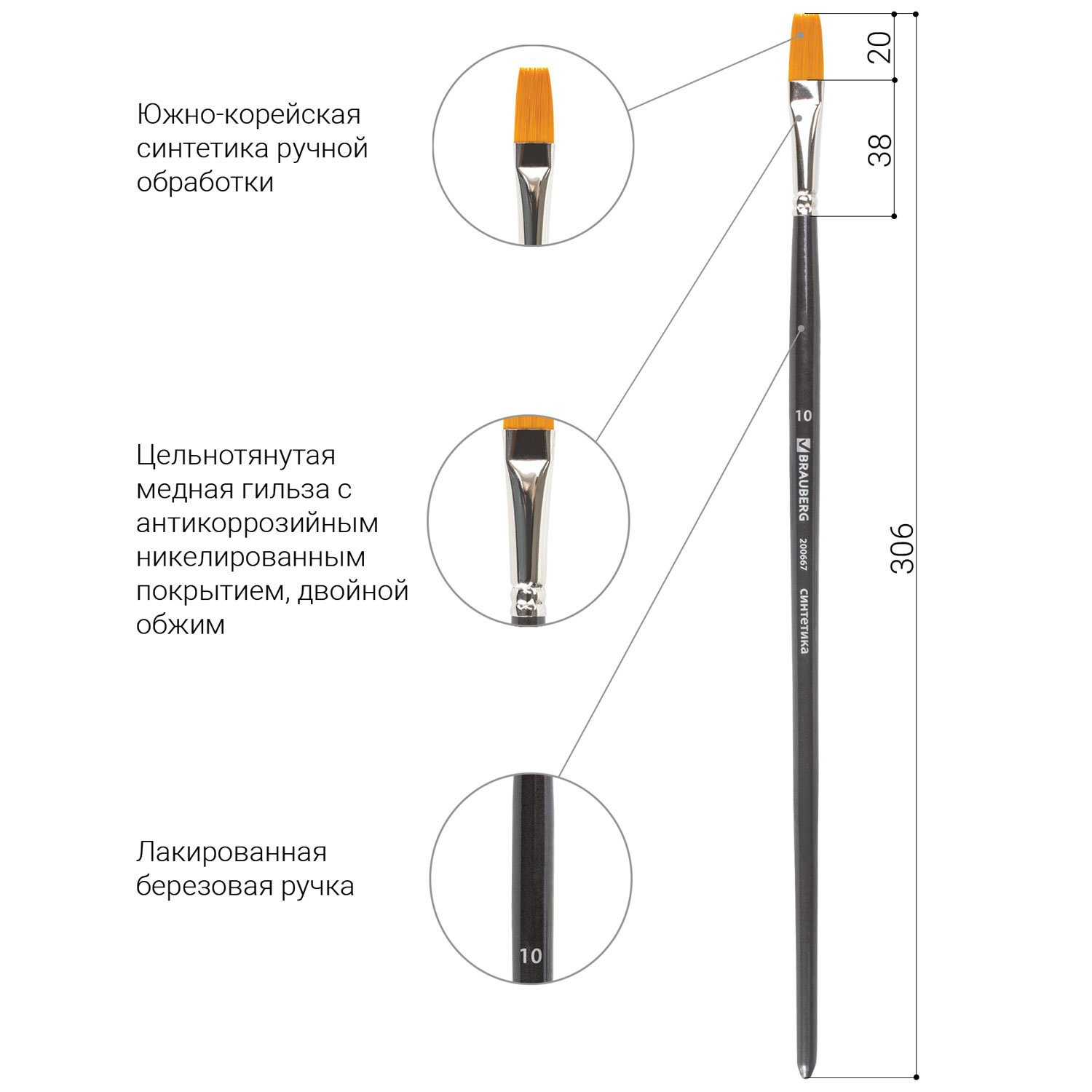 Южно-корейская синтетика ручной обработки

Цельнотянутая медная гильза с антикоррозийным никелированным покрытием, двойной обжим

Лакированная березовая ручка

10

20

38

306

10

BRAUBERG

200667

синтетика