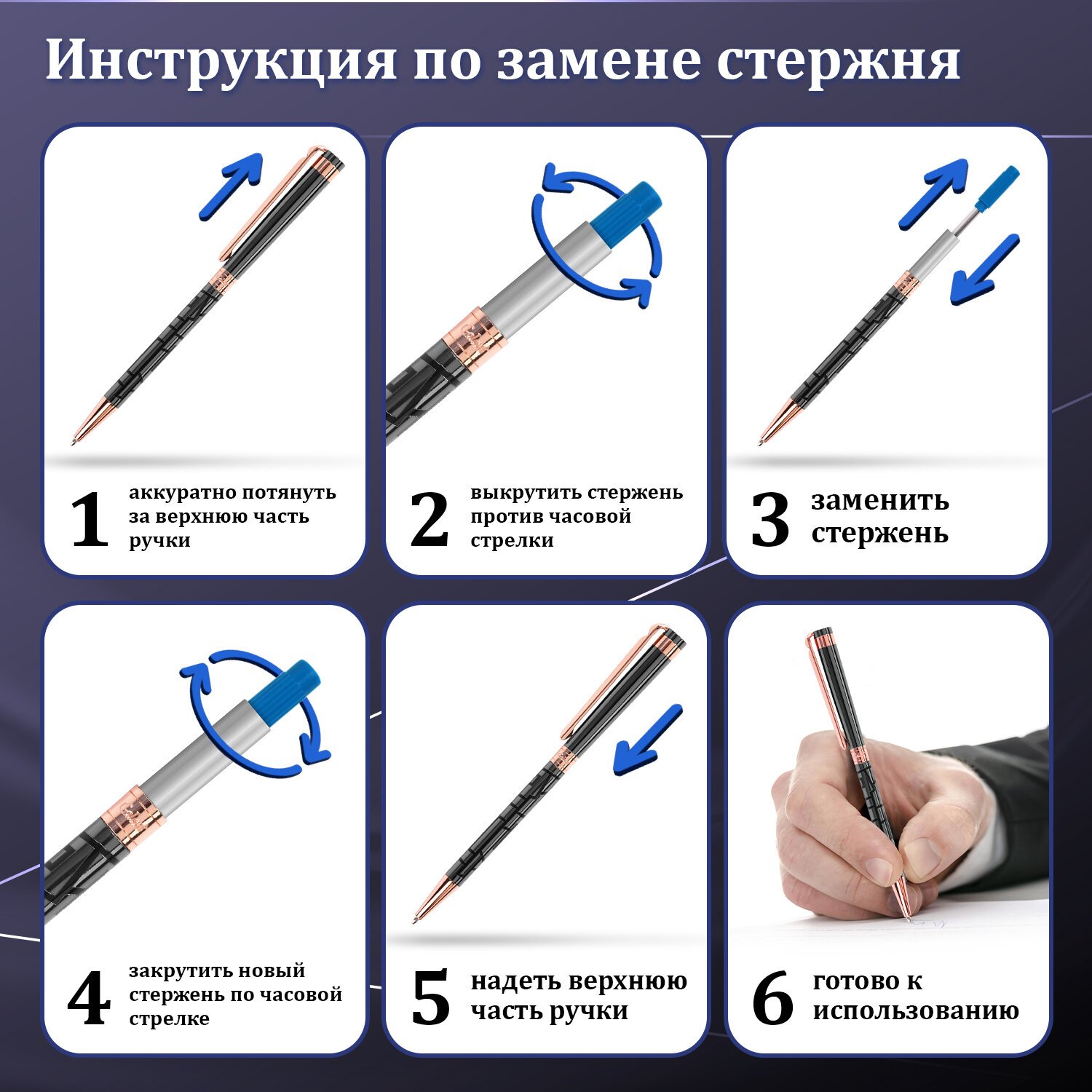 Инструкция по замене стержня

1 аккуратно потянуть за верхнюю часть ручки

2 выкрутить стержень против часовой стрелки

3 заменить стержень

4 закрутить новый стержень по часовой стрелке

5 надеть верхнюю часть ручки

6 готово к использованию