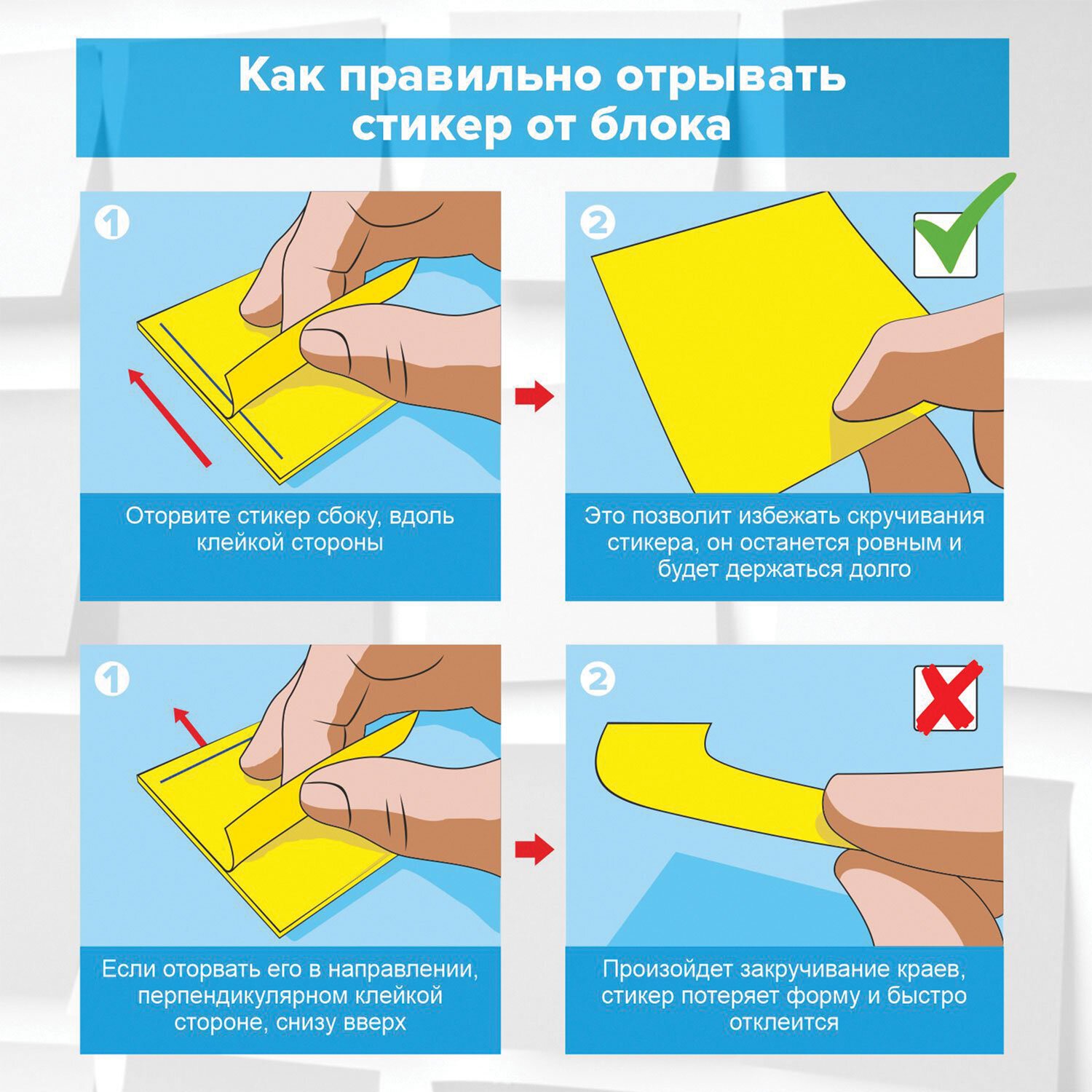 Как правильно отрывать стикер от блока

1

Оторвите стикер сбоку, вдоль клейкой стороны

2

Это позволит избежать скручивания стикера, он останется ровным и будет держаться долго

1

Если оторвать его в направлении, перпендикулярном клейкой стороне, снизу вверх

2

Произойдет закручивание краев, стикер потеряет форму и быстро отклеится