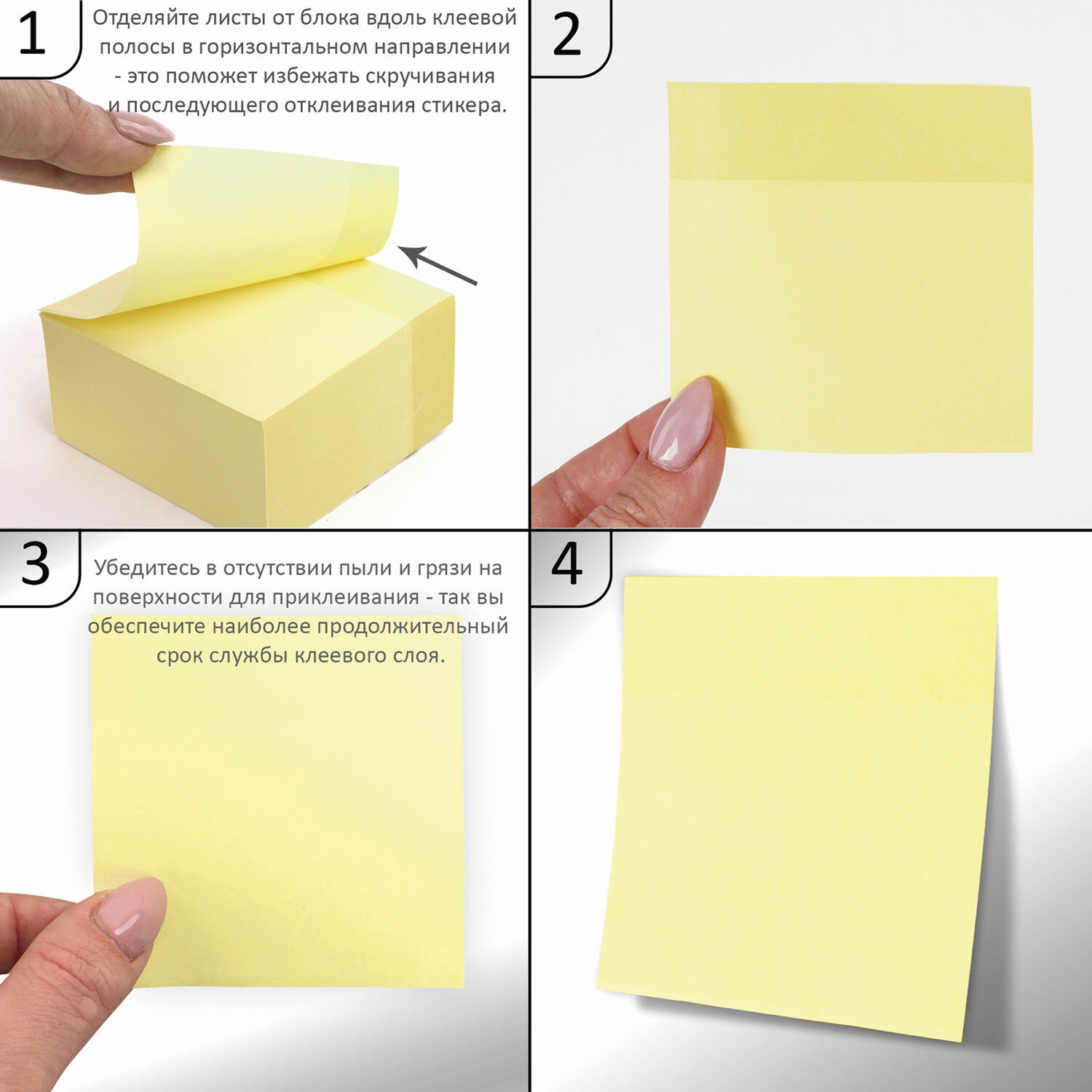 1

Отделяйте листы от блока вдоль клеевой полосы в горизонтальном направлении - это поможет избежать скручивания и последующего отклеивания стикера.

2

3

Убедитесь в отсутствии пыли и грязи на поверхности для приклеивания - так вы обеспечите наиболее продолжительный срок службы клеевого слоя.

4