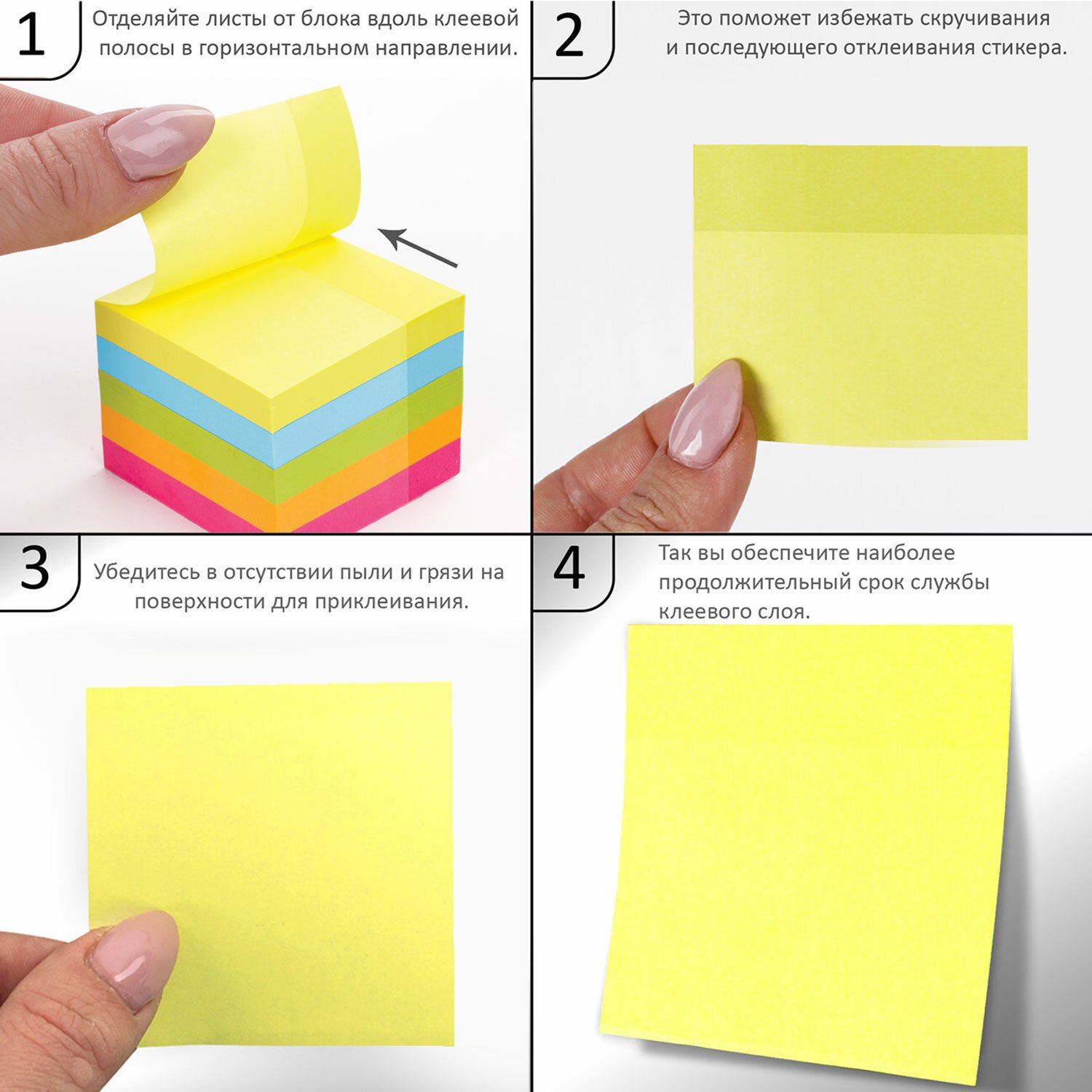 1
Отделяйте листы от блока вдоль клеевой полосы в горизонтальном направлении.

2
Это поможет избежать скручивания и последующего отклеивания стикера.

3
Убедитесь в отсутствии пыли и грязи на поверхности для приклеивания.

4
Так вы обеспечите наиболее продолжительный срок службы клеевого слоя.